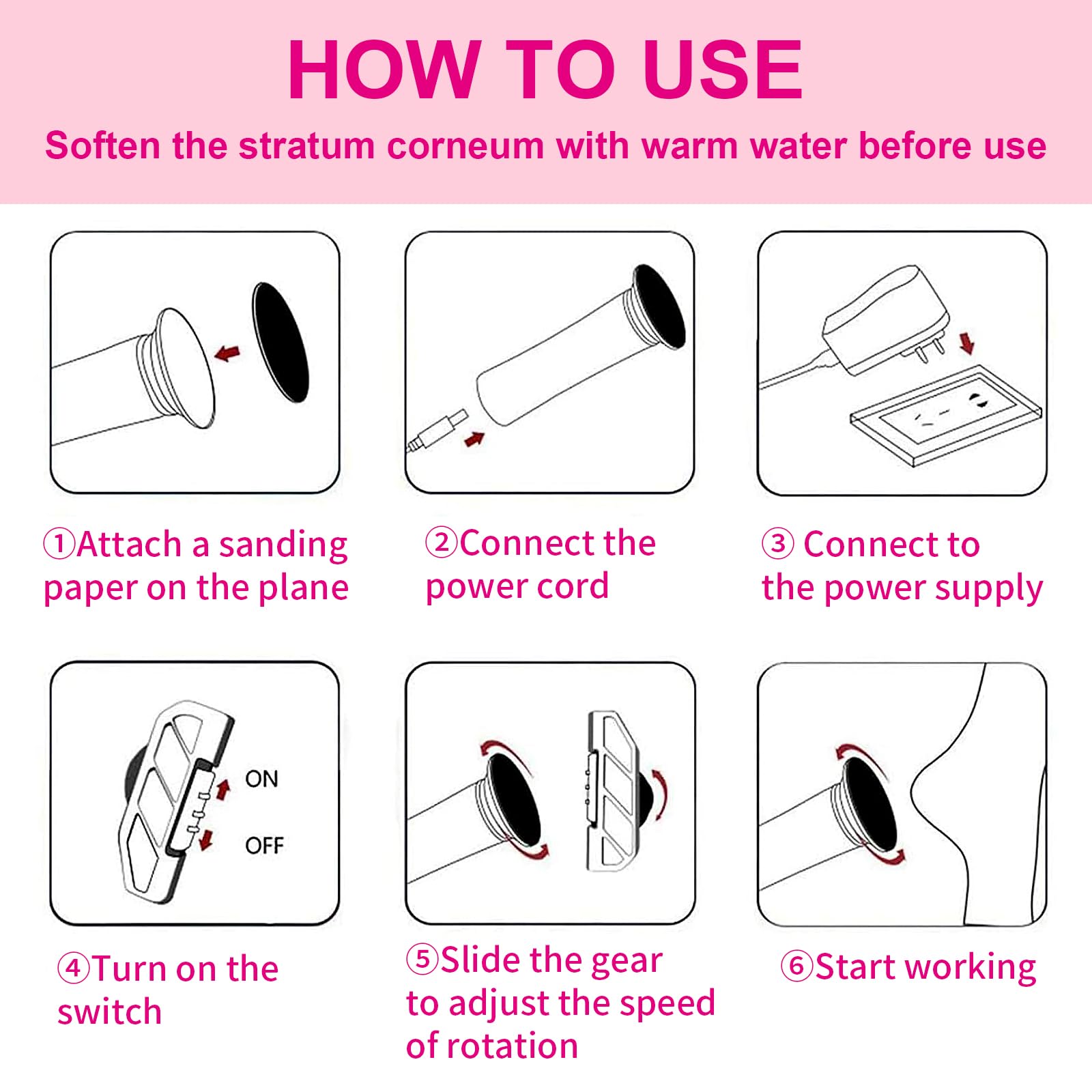 HOW TO USE

Soften the stratum corneum with warm water before use

①Attach a sanding paper on the plane

②Connect the power cord

③ Connect to the power supply

ON

OFF

④Turn on the switch

⑤Slide the gear to adjust the speed of rotation

⑥Start working