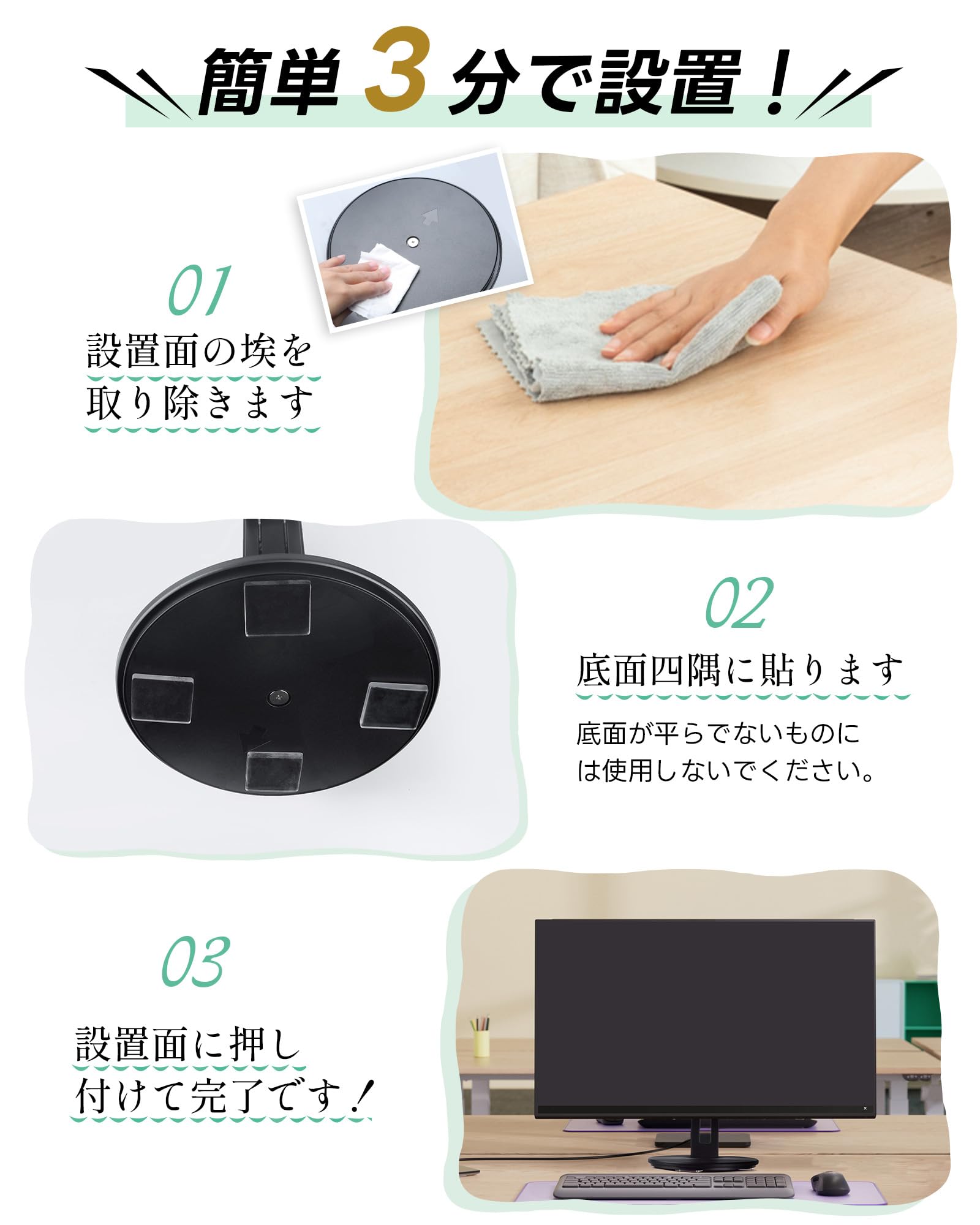 簡単 3 分で設置！

01

設置面の埃を取り除きます

02

底面四隅に貼ります

底面が平らでないものには使用しないでください。

03

設置面に押し付けて完了です！