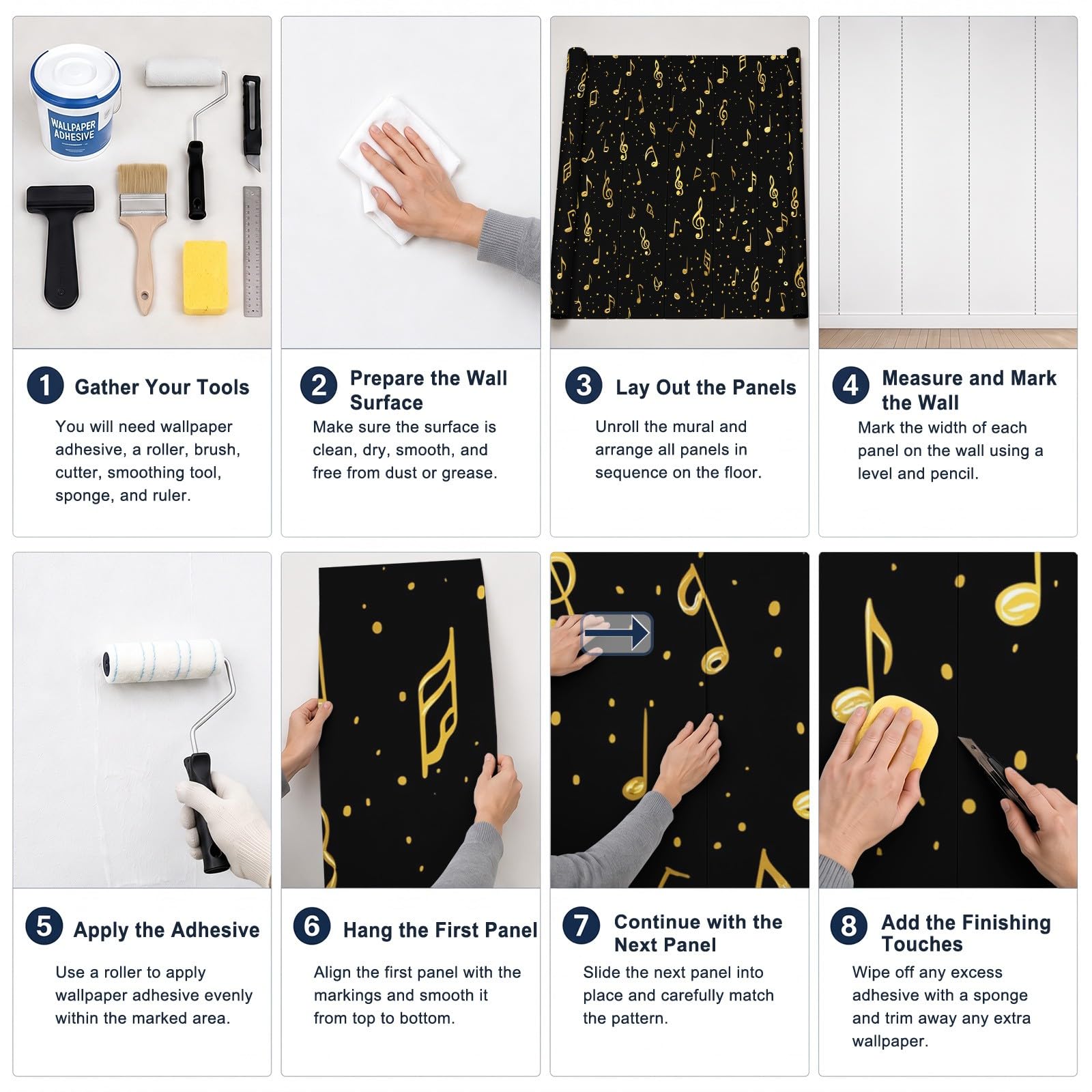 WALLPAPER ADHESIVE

1 Gather Your Tools

You will need wallpaper adhesive, a roller, brush, cutter, smoothing tool, sponge, and ruler.

2 Prepare the Wall Surface

Make sure the surface is clean, dry, smooth, and free from dust or grease.

3 Lay Out the Panels

Unroll the mural and arrange all panels in sequence on the floor.

4 Measure and Mark the Wall

Mark the width of each panel on the wall using a level and pencil.

5 Apply the Adhesive

Use a roller to apply wallpaper adhesive evenly within the marked area.

6 Hang the First Panel

Align the first panel with the markings and smooth it from top to bottom.

7 Continue with the Next Panel

Slide the next panel into place and carefully match the pattern.

8 Add the Finishing Touches

Wipe off any excess adhesive with a sponge and trim away any extra wallpaper.