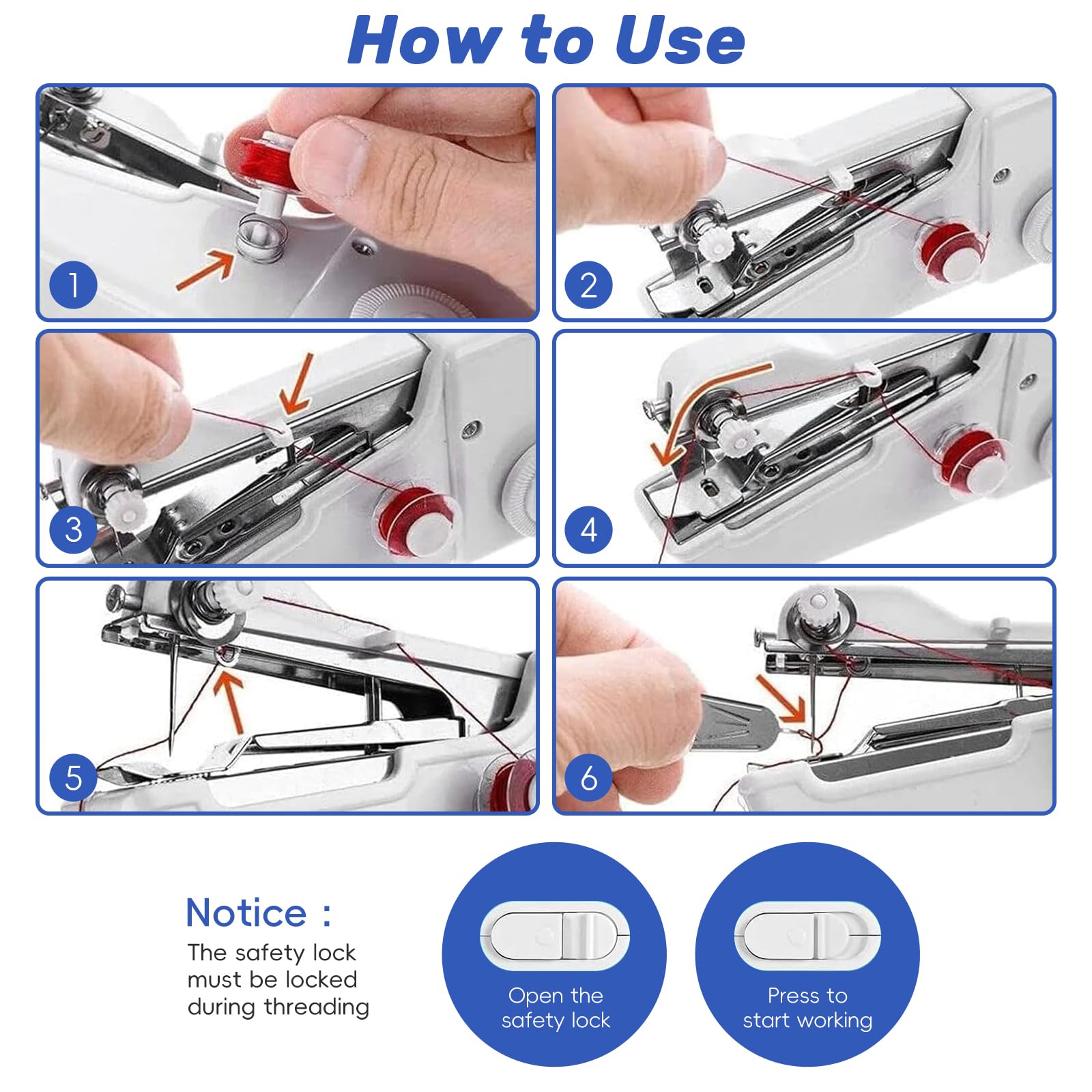 How to Use

1

2

3

4

5

6

Notice :
The safety lock must be locked during threading

Open the safety lock

Press to start working