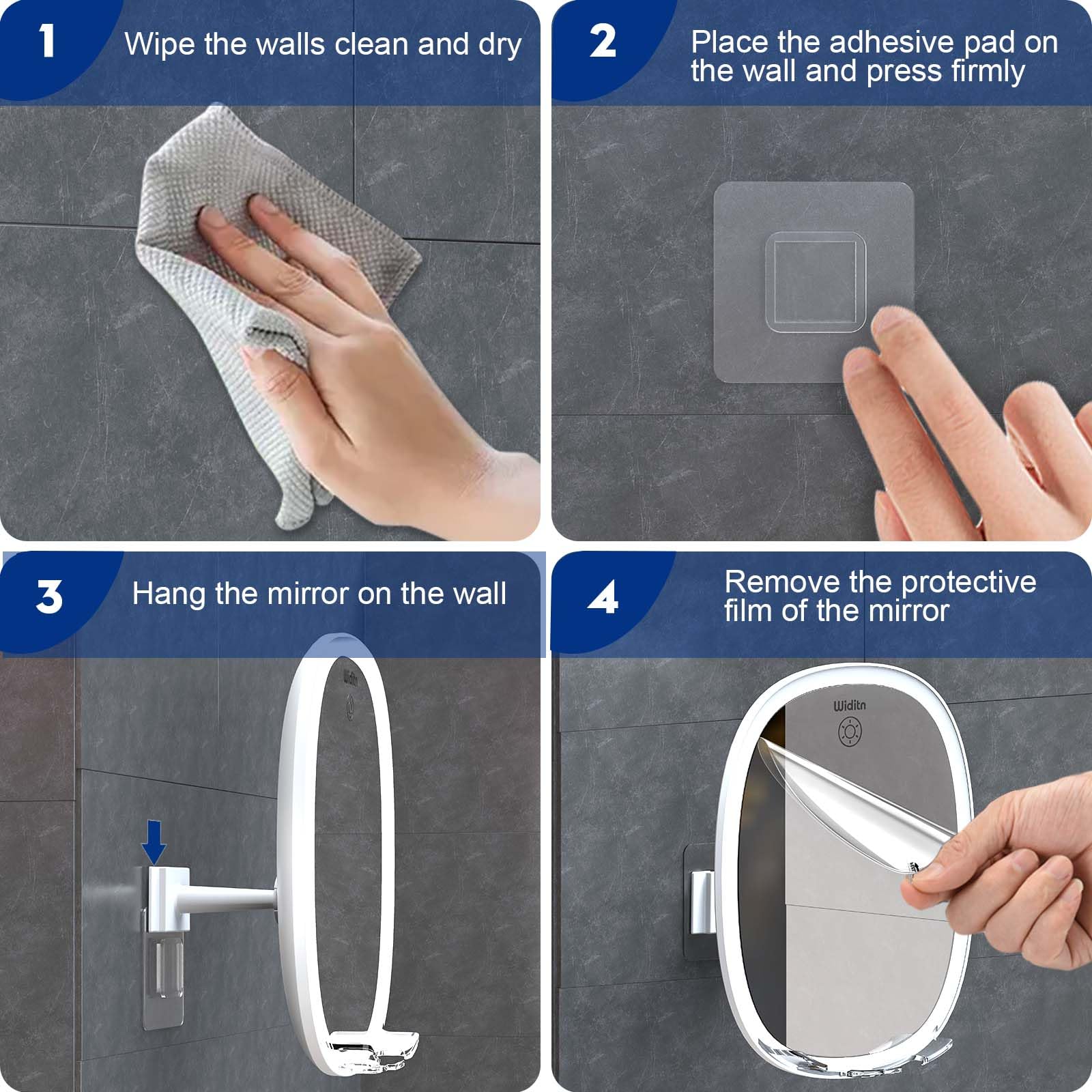 1 Wipe the walls clean and dry

2 Place the adhesive pad on the wall and press firmly

3 Hang the mirror on the wall

Widitn

4 Remove the protective film of the mirror

Widitn