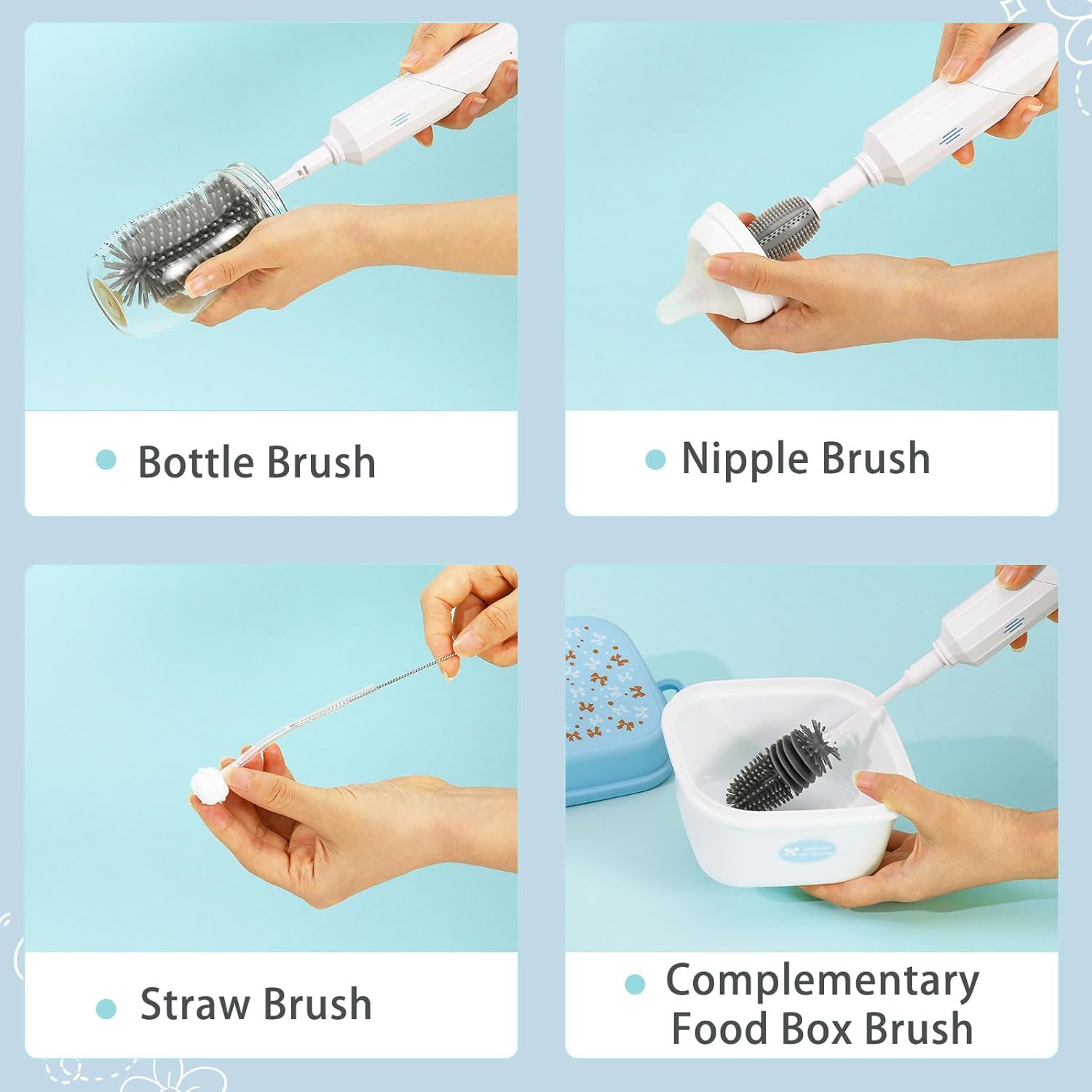 Bottle Brush

Nipple Brush

Straw Brush

Complementary Food Box Brush