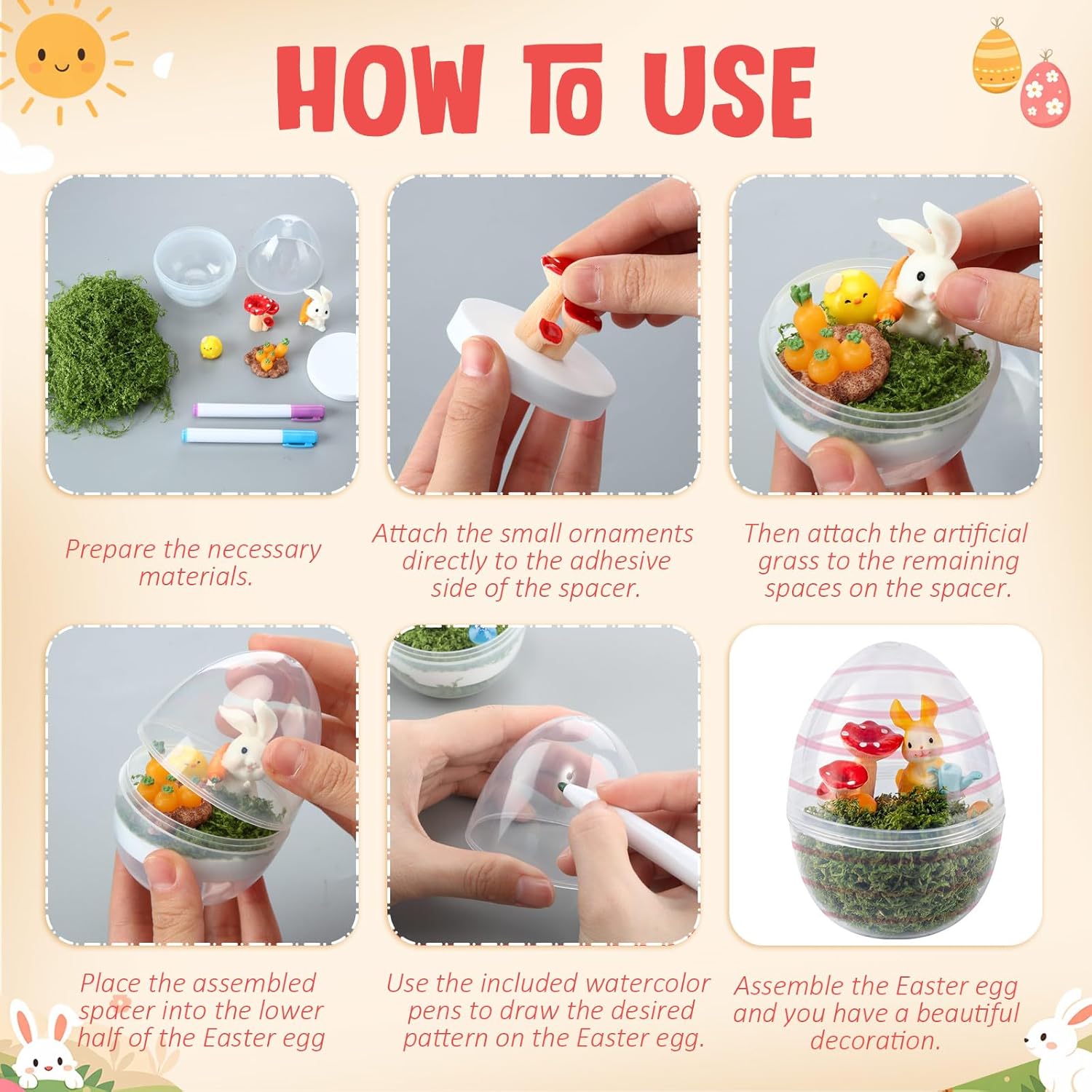 HOW TO USE

Prepare the necessary materials.

Attach the small ornaments directly to the adhesive side of the spacer.

Then attach the artificial grass to the remaining spaces on the spacer.

Place the assembled spacer into the lower half of the Easter egg

Use the included watercolor pens to draw the desired pattern on the Easter egg.

Assemble the Easter egg and you have a beautiful decoration.