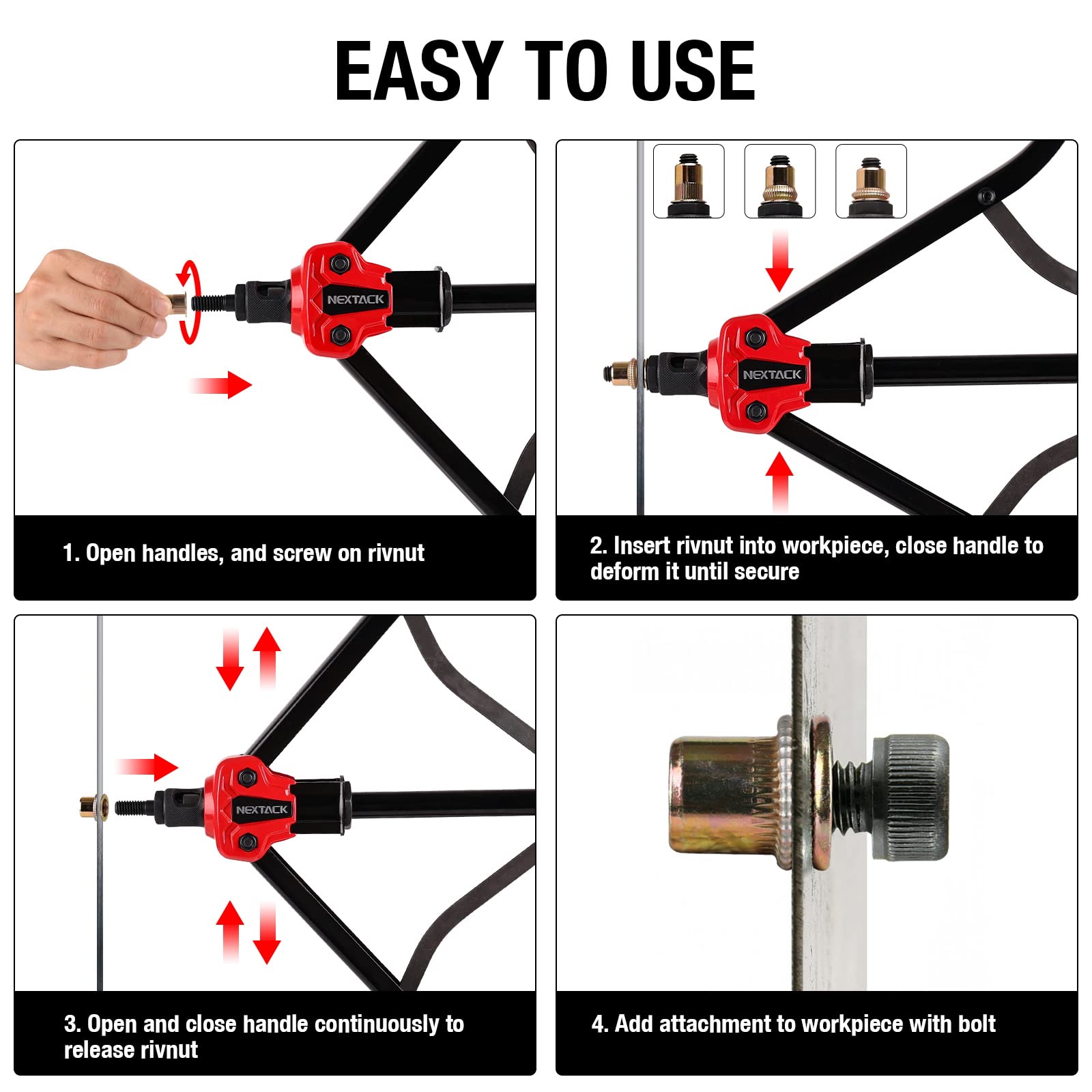 EASY TO USE

NEXTACK

1. Open handles, and screw on rivnut

NEXTACK

2. Insert rivnut into workpiece, close handle to deform it until secure

NEXTACK

3. Open and close handle continuously to release rivnut

4. Add attachment to workpiece with bolt