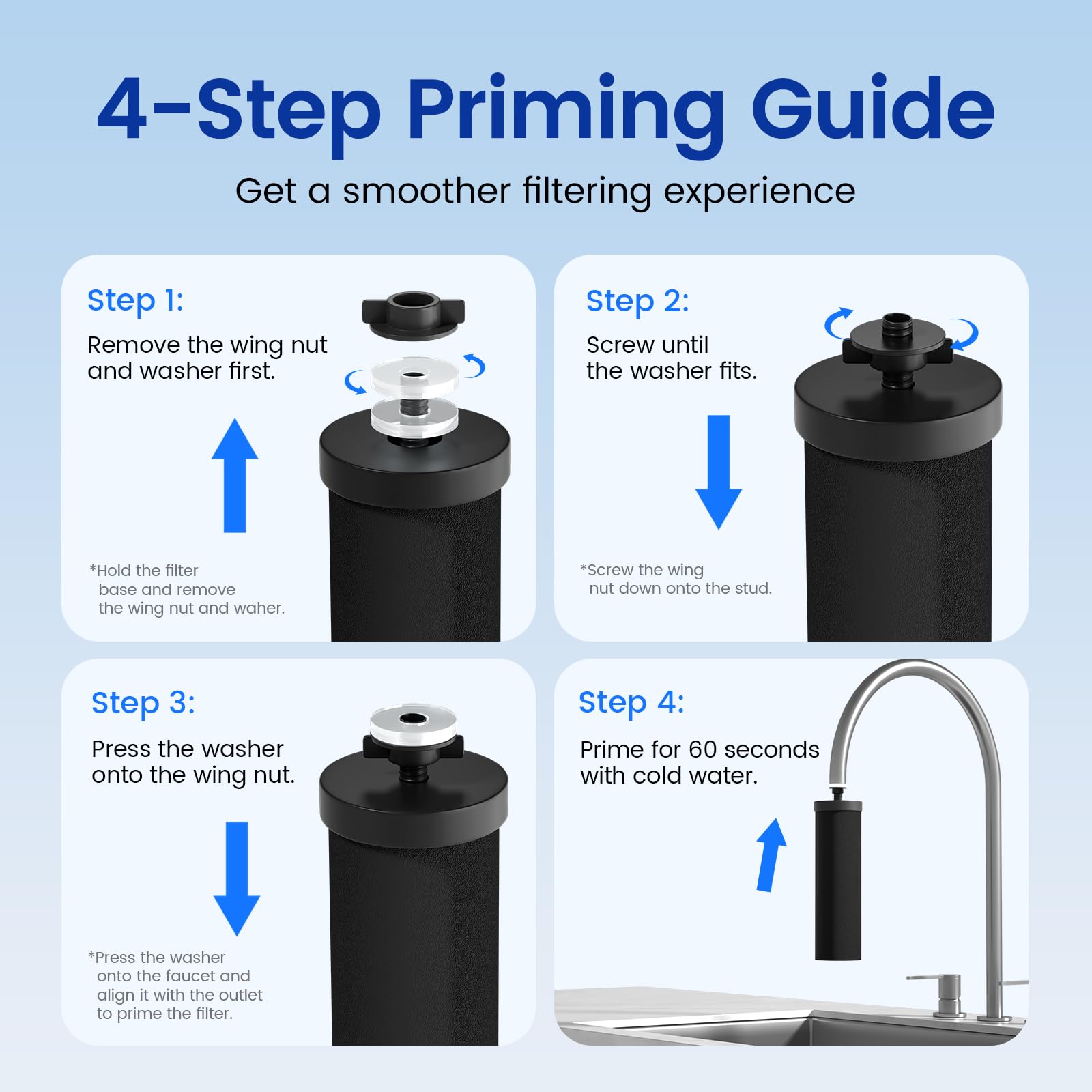 4-Step Priming Guide

Get a smoother filtering experience

Step 1:

Remove the wing nut and washer first.

*Hold the filter base and remove the wing nut and waher.

Step 2:

Screw until the washer fits.

*Screw the wing nut down onto the stud.

Step 3:

Press the washer onto the wing nut.

*Press the washer onto the faucet and align it with the outlet to prime the filter.

Step 4:

Prime for 60 seconds with cold water.