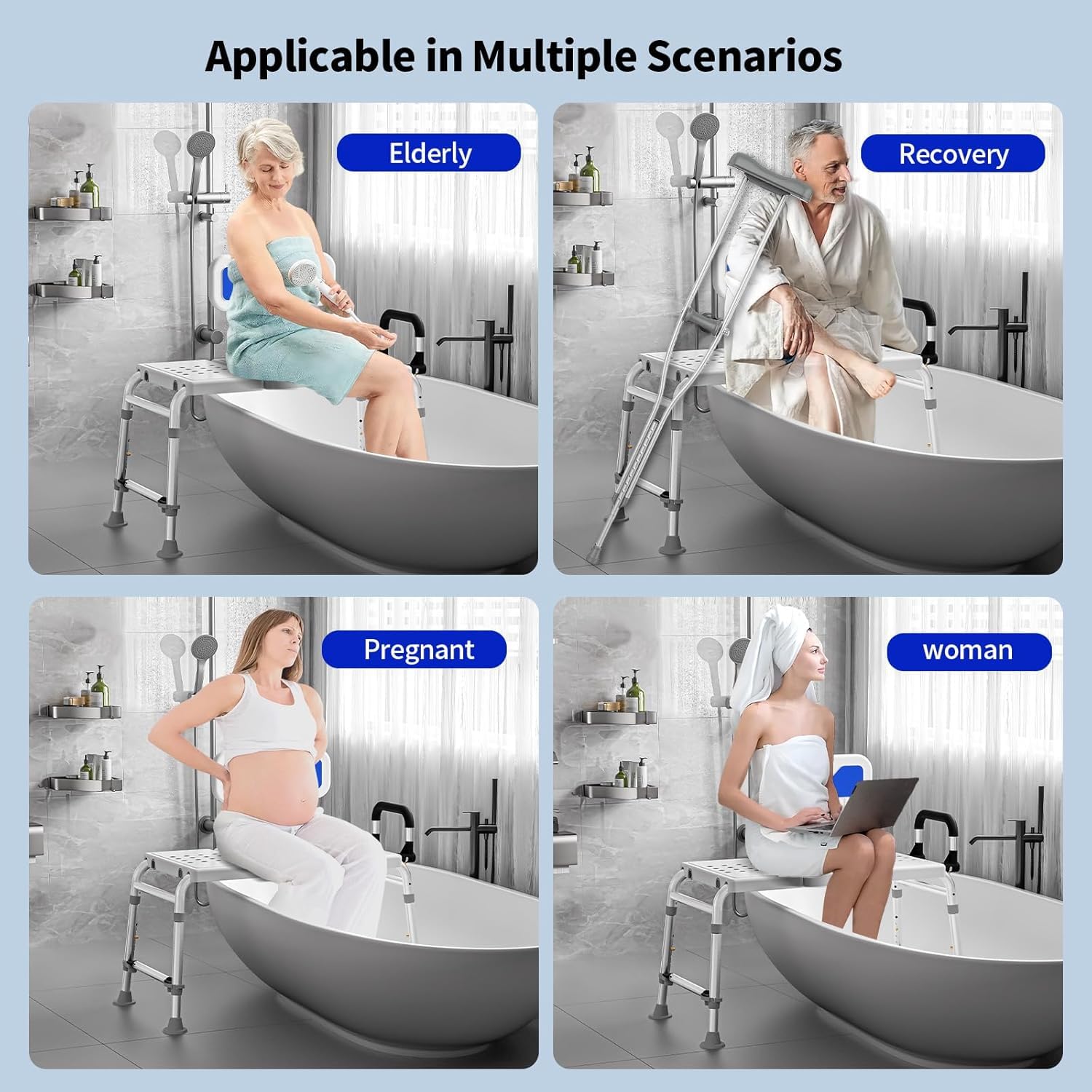 Applicable in Multiple Scenarios

Elderly

Recovery

Pregnant

woman