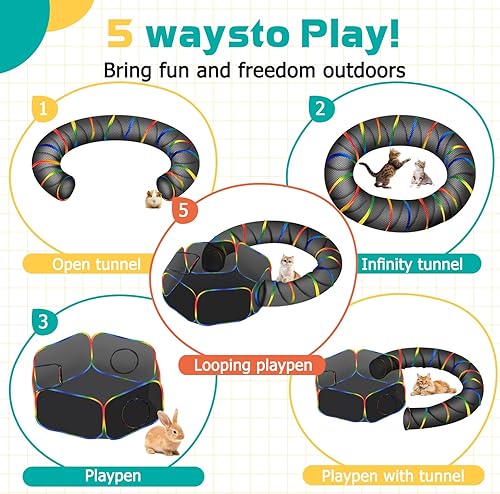 5 waysto Play!
Bring fun and freedom outdoors

1

Open tunnel

2

Infinity tunnel

5

Looping playpen

3

Playpen

Playpen with tunnel