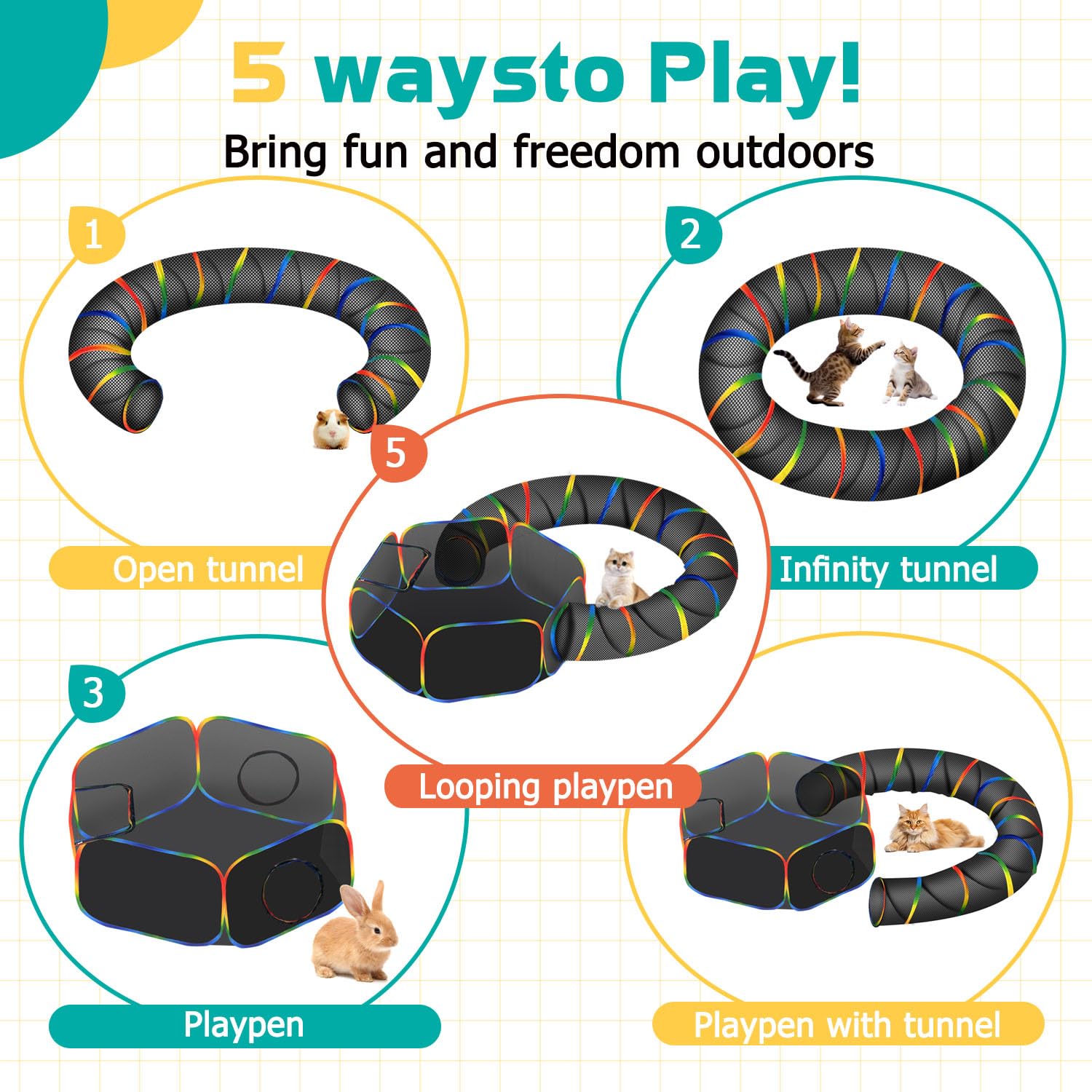 5 waysto Play!
Bring fun and freedom outdoors

1
Open tunnel

2
Infinity tunnel

5
Looping playpen

3
Playpen

Playpen with tunnel