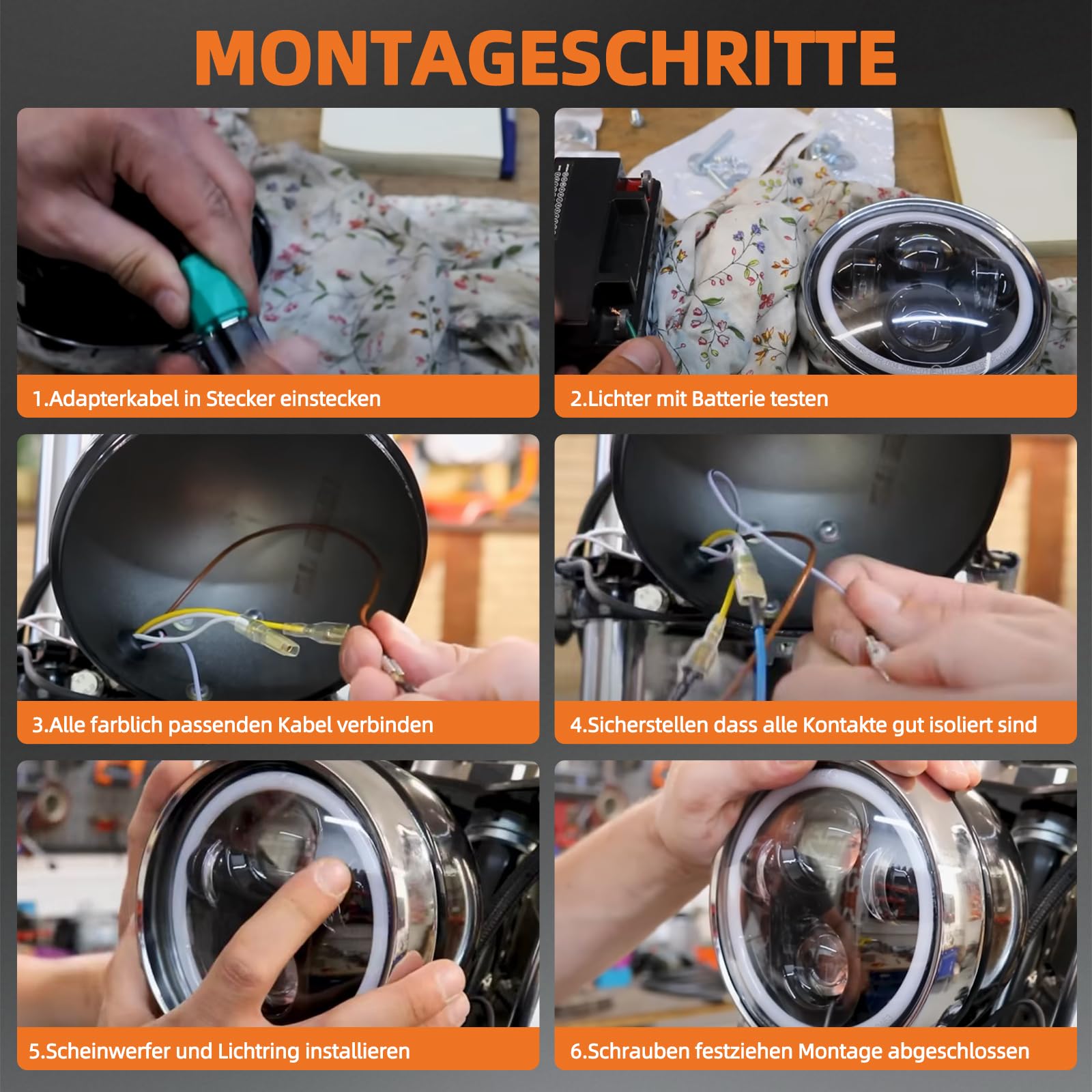 MONTAGESCHRITTE

1.Adapterkabel in Stecker einstecken

2.Lichter mit Batterie testen

3.Alle farblich passenden Kabel verbinden

4.Sicherstellen dass alle Kontakte gut isoliert sind

5.Scheinwerfer und Lichtring installieren

6.Schrauben festziehen Montage abgeschlossen