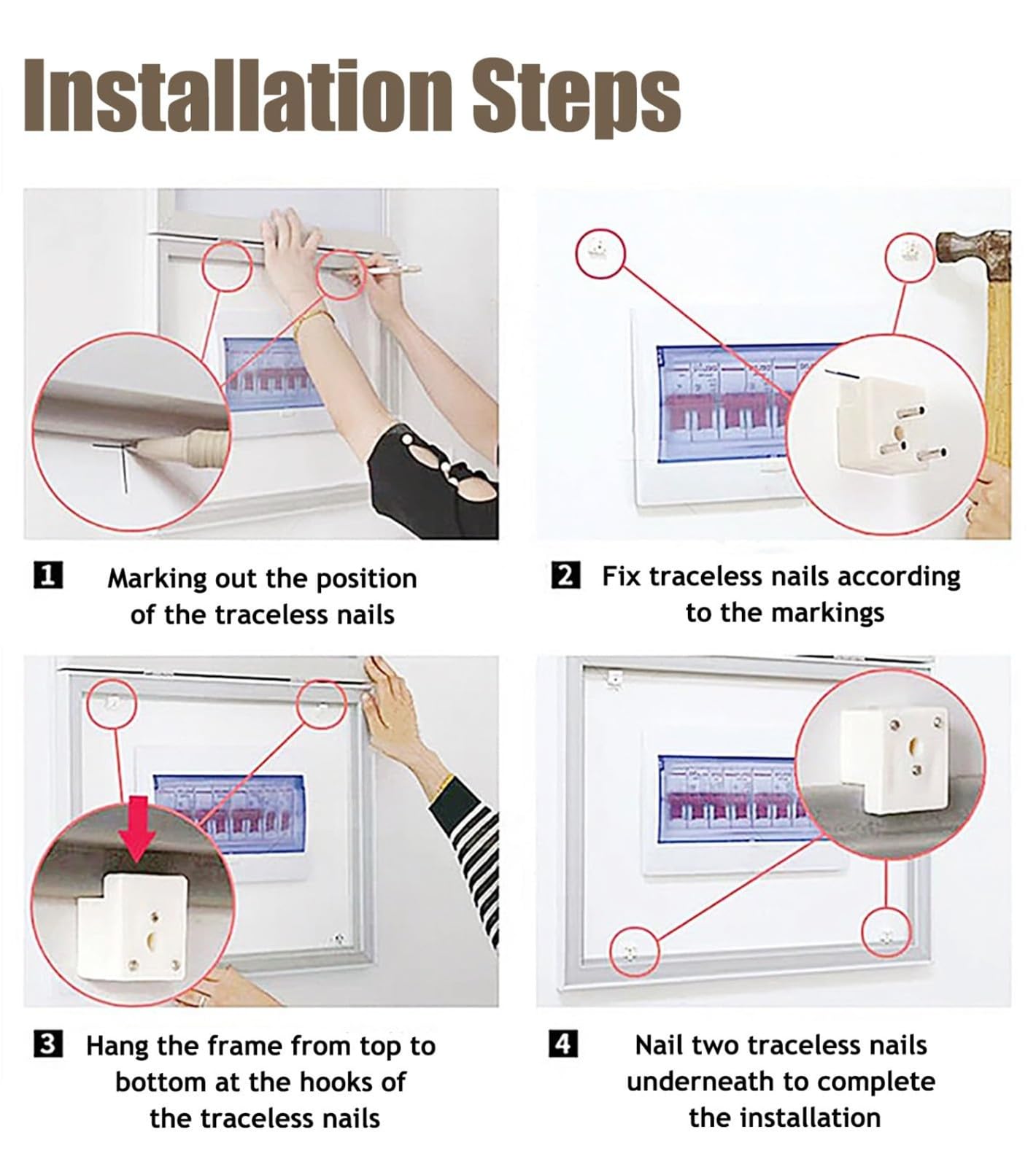 Installation Steps

1 Marking out the position of the traceless nails

2 Fix traceless nails according to the markings

3 Hang the frame from top to bottom at the hooks of the traceless nails

4 Nail two traceless nails underneath to complete the installation