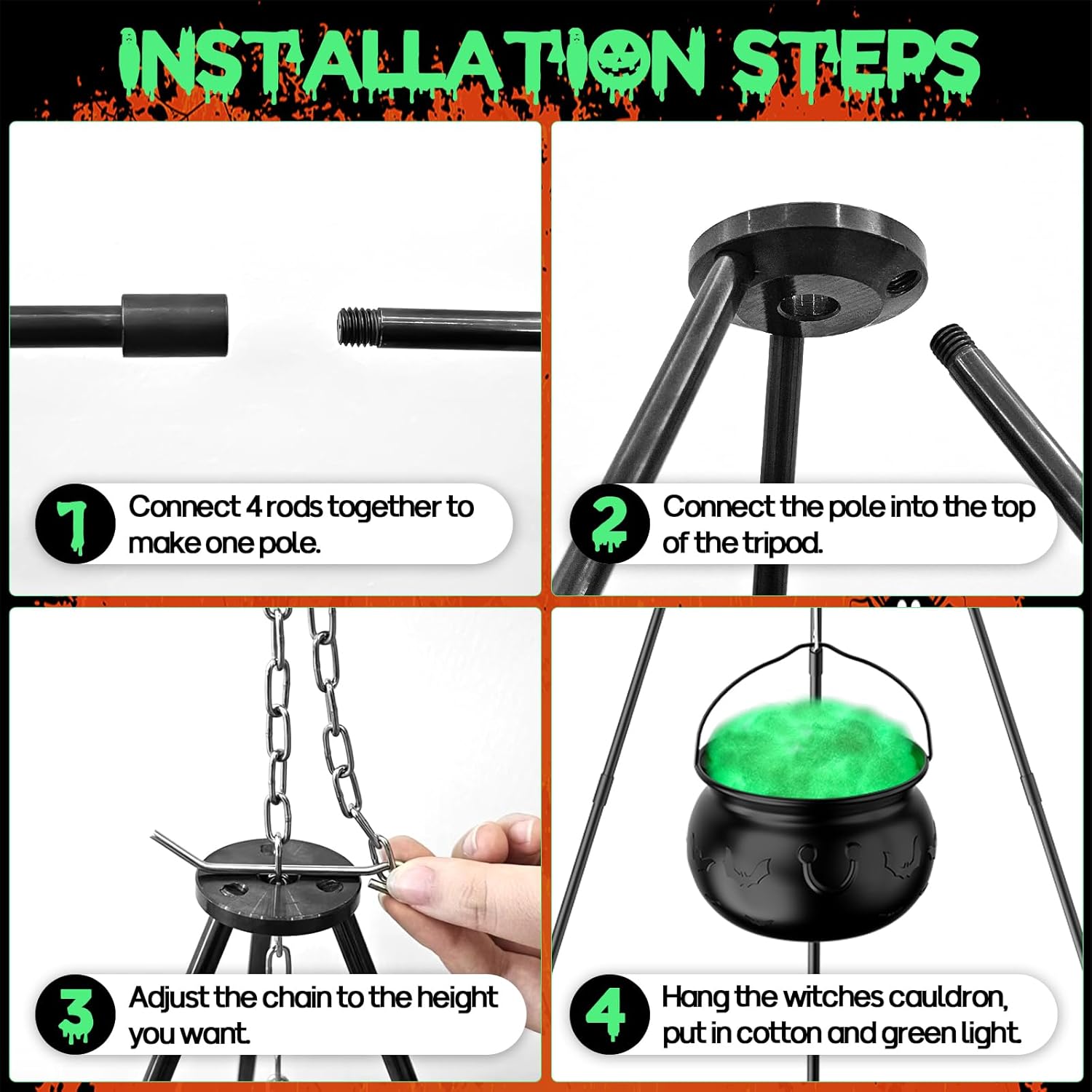 INSTALLATION STEPS

1 Connect 4 rods together to make one pole.

2 Connect the pole into the top of the tripod.

3 Adjust the chain to the height you want.

4 Hang the witches cauldron, put in cotton and green light.