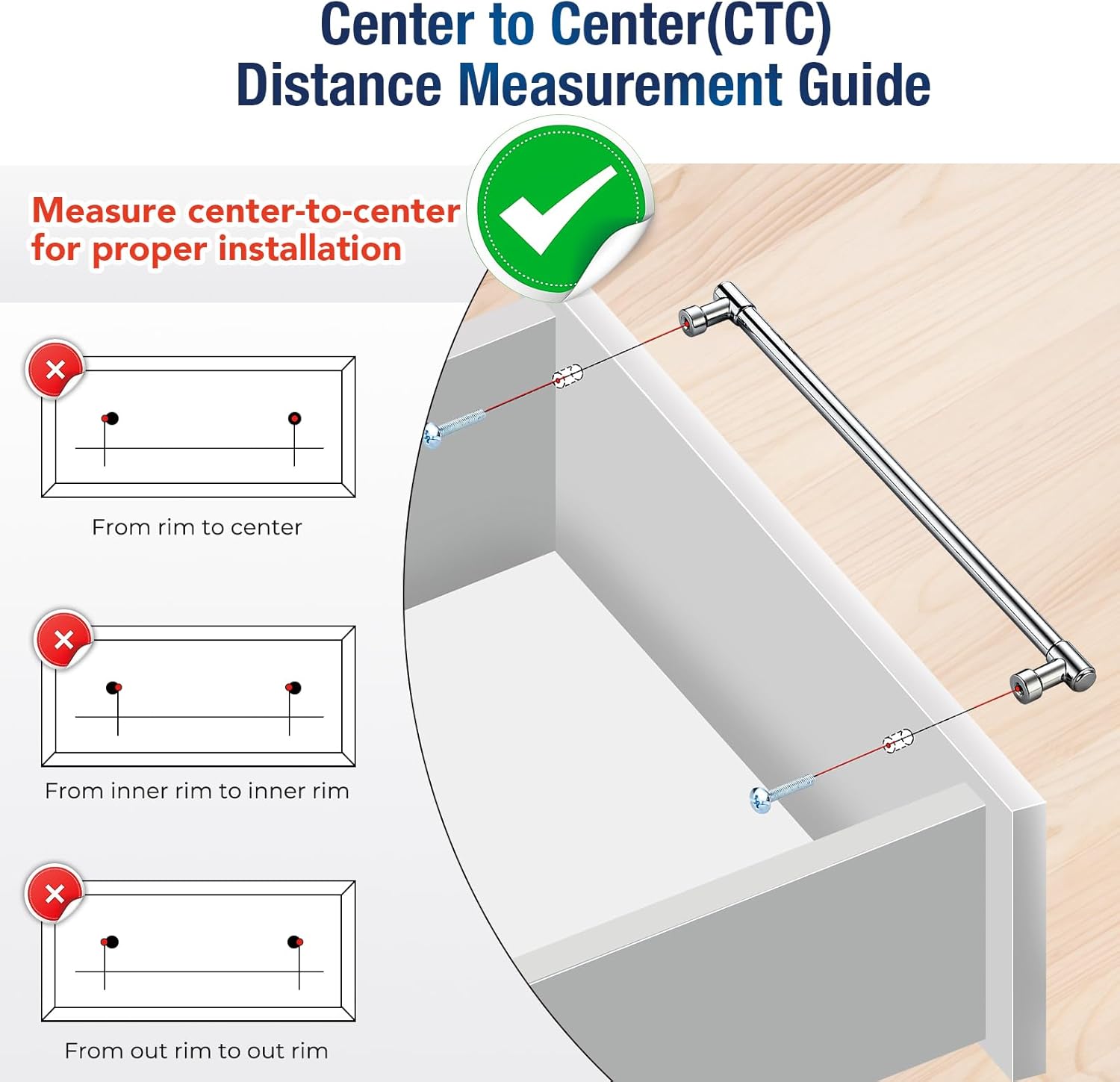 Center to Center(CTC)
Distance Measurement Guide

Measure center-to-center for proper installation

From rim to center

From inner rim to inner rim

From out rim to out rim