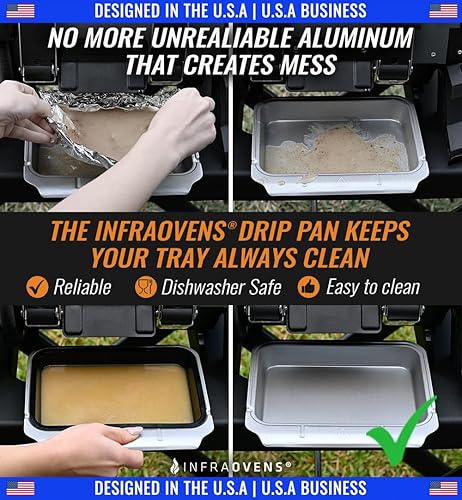 DESIGNED IN THE U.S.A | U.S.A BUSINESS

NO MORE UNREALIABLE ALUMINUM THAT CREATES MESS

THE INFRAOVENS® DRIP PAN KEEPS YOUR TRAY ALWAYS CLEAN

Reliable Dishwasher Safe Easy to clean

INFRAOVENS®

DESIGNED IN THE U.S.A | U.S.A BUSINESS