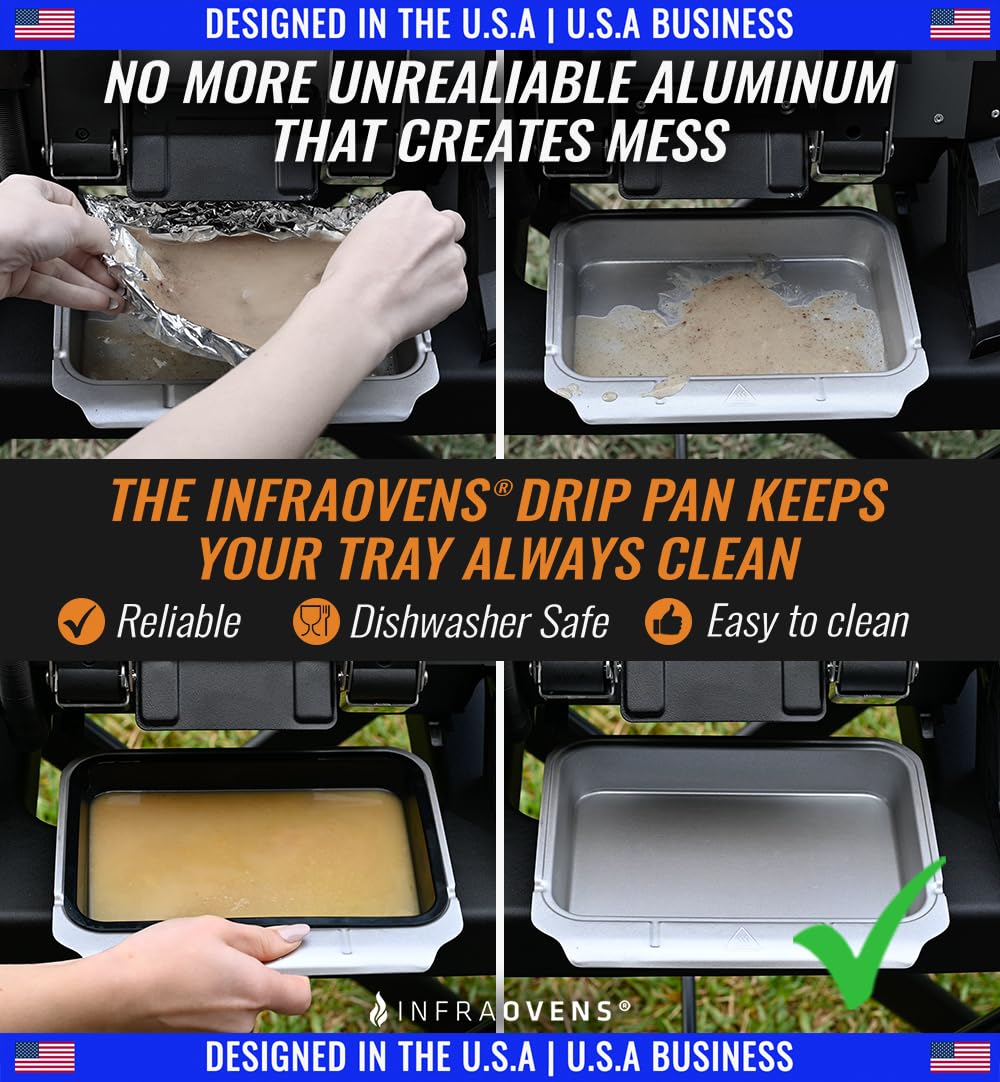 DESIGNED IN THE U.S.A | U.S.A BUSINESS

NO MORE UNREALIABLE ALUMINUM THAT CREATES MESS

THE INFRAOVENS® DRIP PAN KEEPS YOUR TRAY ALWAYS CLEAN

Reliable Dishwasher Safe Easy to clean

INFRAOVENS®

DESIGNED IN THE U.S.A | U.S.A BUSINESS