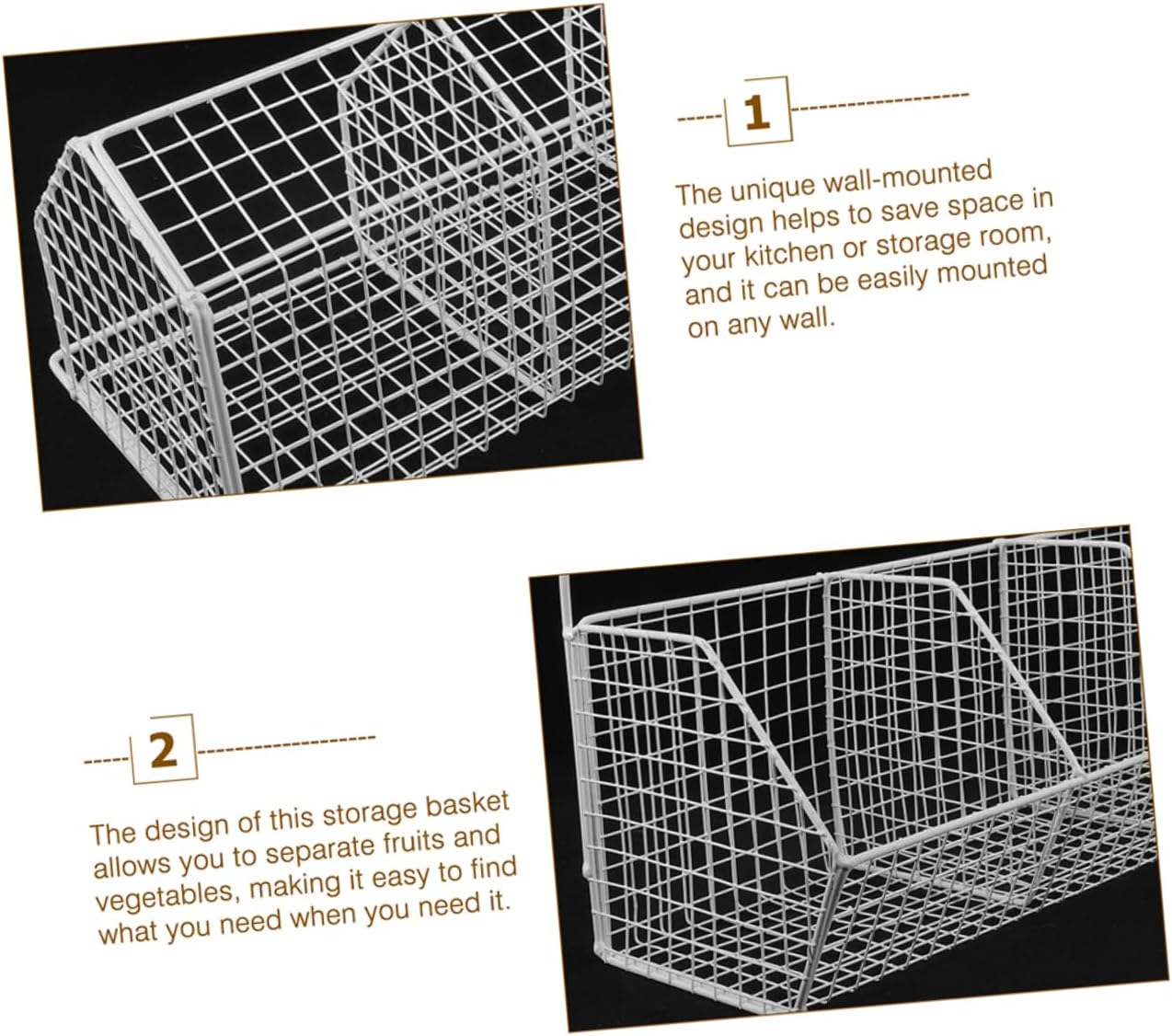 1

The unique wall-mounted design helps to save space in your kitchen or storage room, and it can be easily mounted on any wall.

2

The design of this storage basket allows you to separate fruits and vegetables, making it easy to find what you need when you need it.