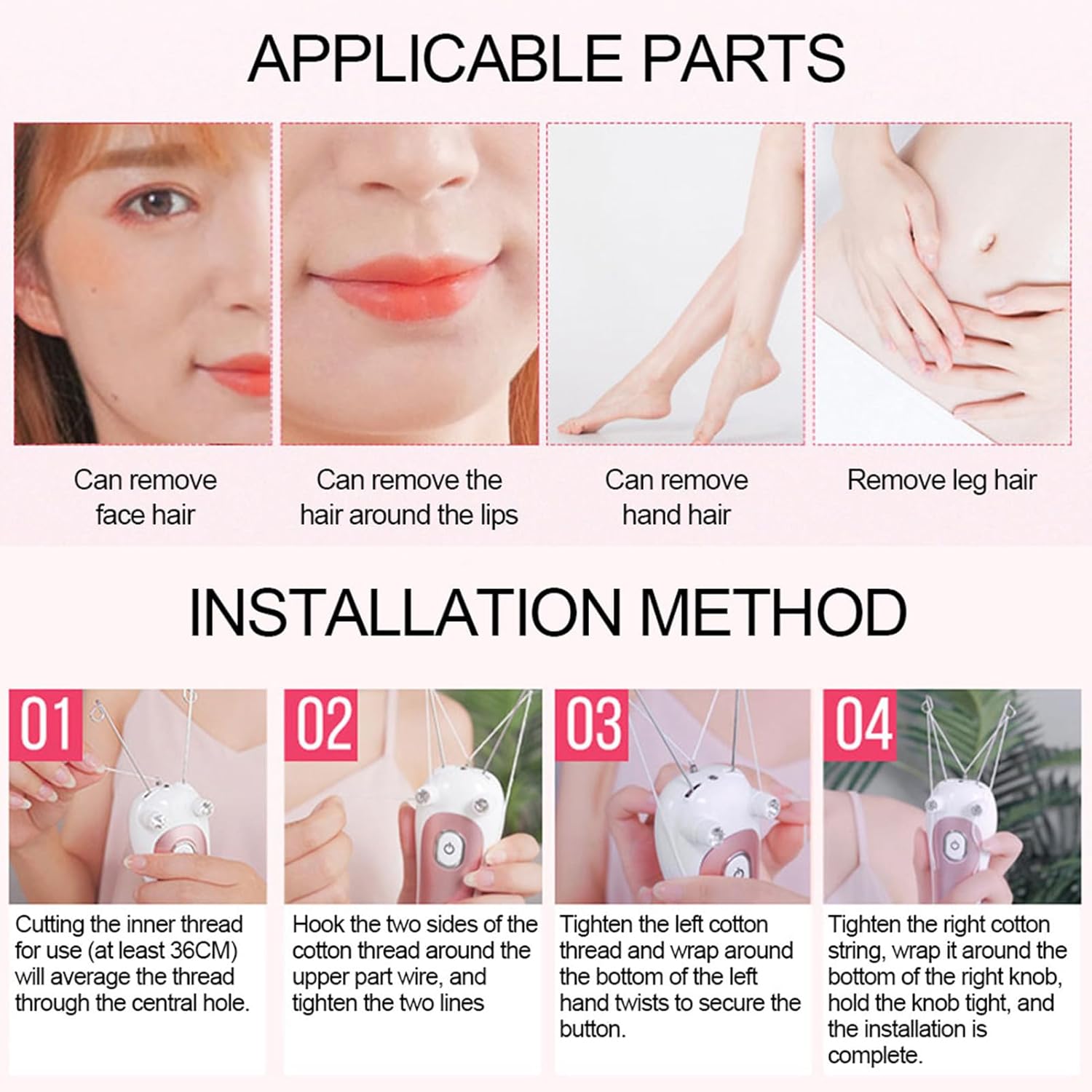 APPLICABLE PARTS

Can remove face hair

Can remove the hair around the lips

Can remove hand hair

Remove leg hair

INSTALLATION METHOD

01

Cutting the inner thread for use (at least 36CM) will average the thread through the central hole.

02

Hook the two sides of the cotton thread around the upper part wire, and tighten the two lines

03

Tighten the left cotton thread and wrap around the bottom of the left hand twists to secure the button.

04

Tighten the right cotton string, wrap it around the bottom of the right knob, hold the knob tight, and the installation is complete.