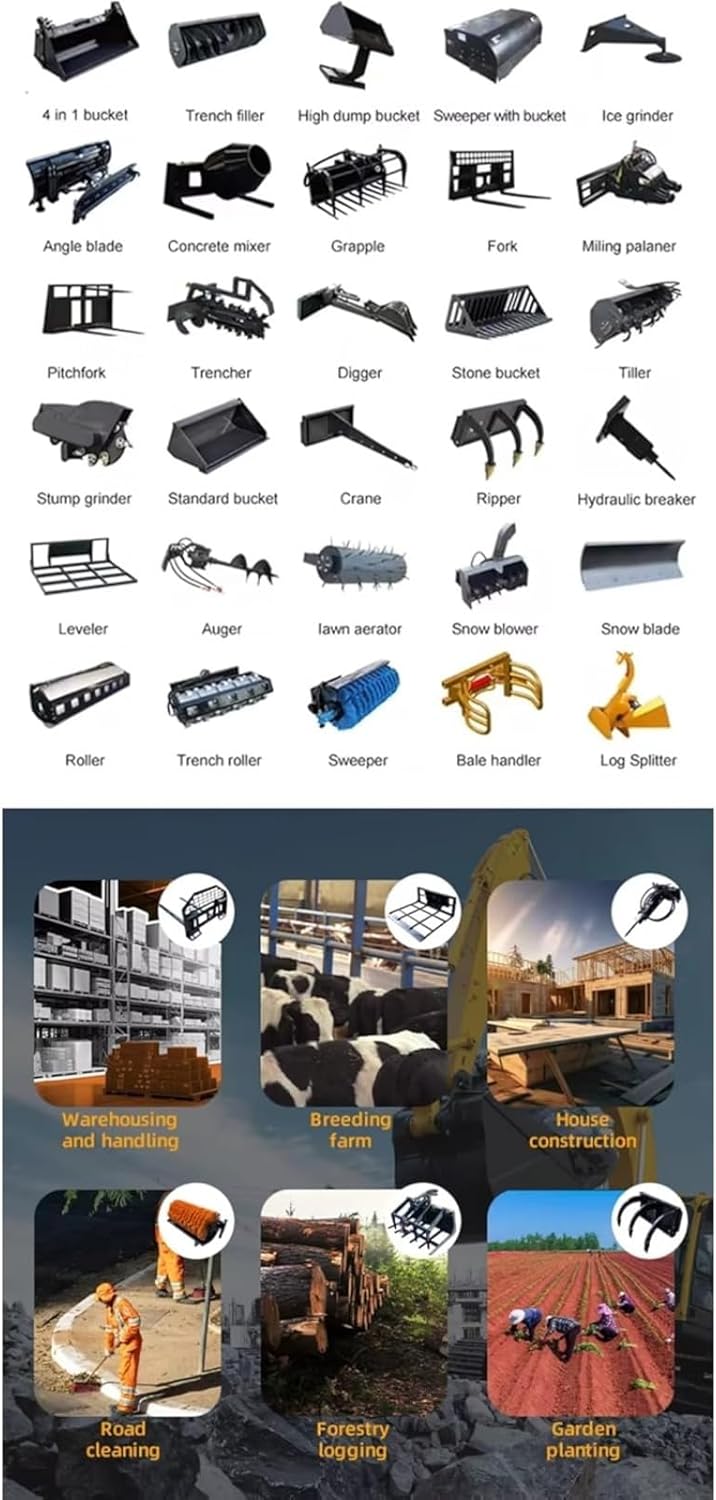 4 in 1 bucket
Trench filler
High dump bucket
Sweeper with bucket
Ice grinder

Angle blade
Concrete mixer
Grapple
Fork
Miling palaner

Pitchfork
Trencher
Digger
Stone bucket
Tiller

Stump grinder
Standard bucket
Crane
Ripper
Hydraulic breaker

Leveler
Auger
lawn aerator
Snow blower
Snow blade

Roller
Trench roller
Sweeper
Bale handler
Log Splitter

Warehousing and handling
Breeding farm
House construction

Road cleaning
Forestry logging
Garden planting