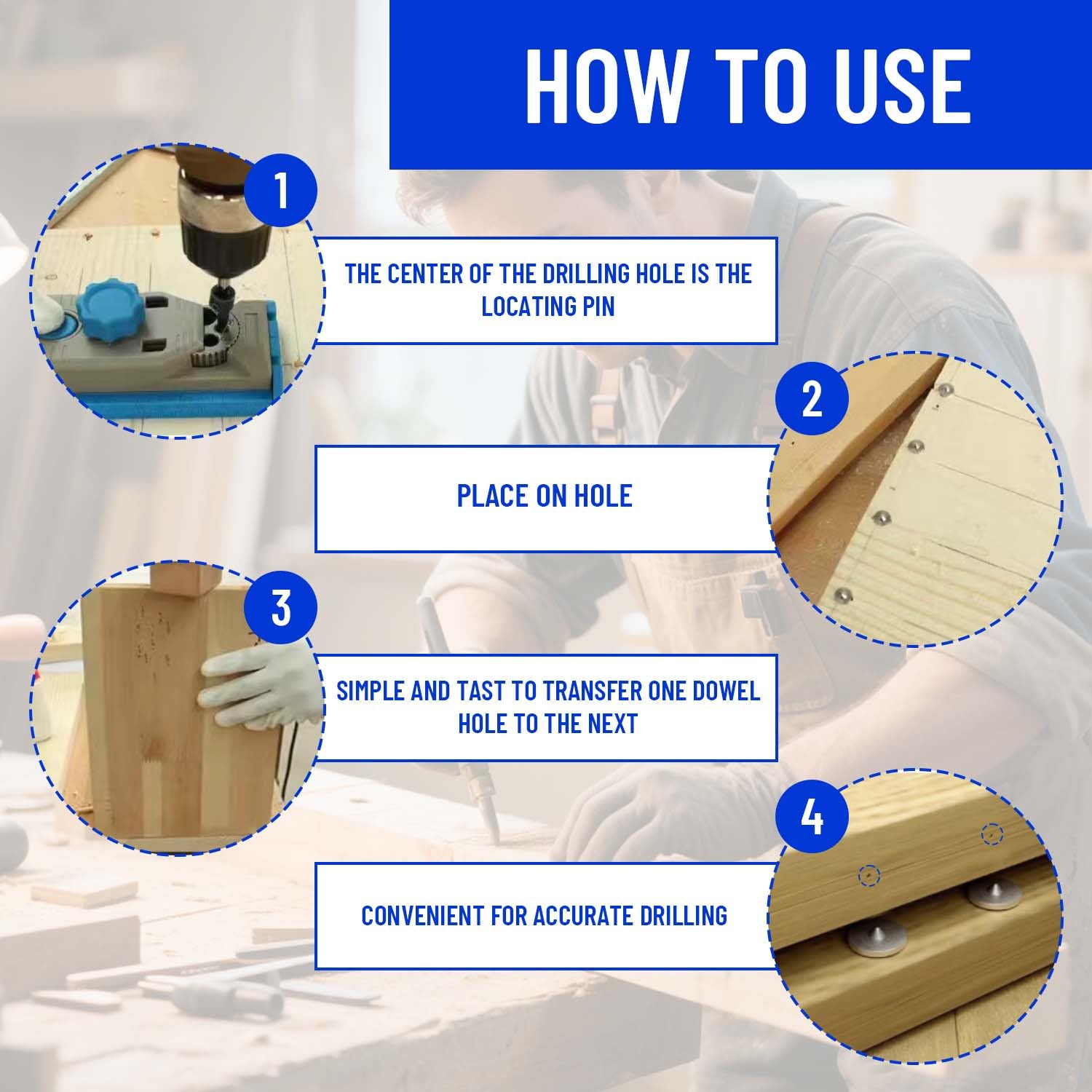 HOW TO USE

1

THE CENTER OF THE DRILLING HOLE IS THE LOCATING PIN

2

PLACE ON HOLE

3

SIMPLE AND TAST TO TRANSFER ONE DOWEL HOLE TO THE NEXT

4

CONVENIENT FOR ACCURATE DRILLING