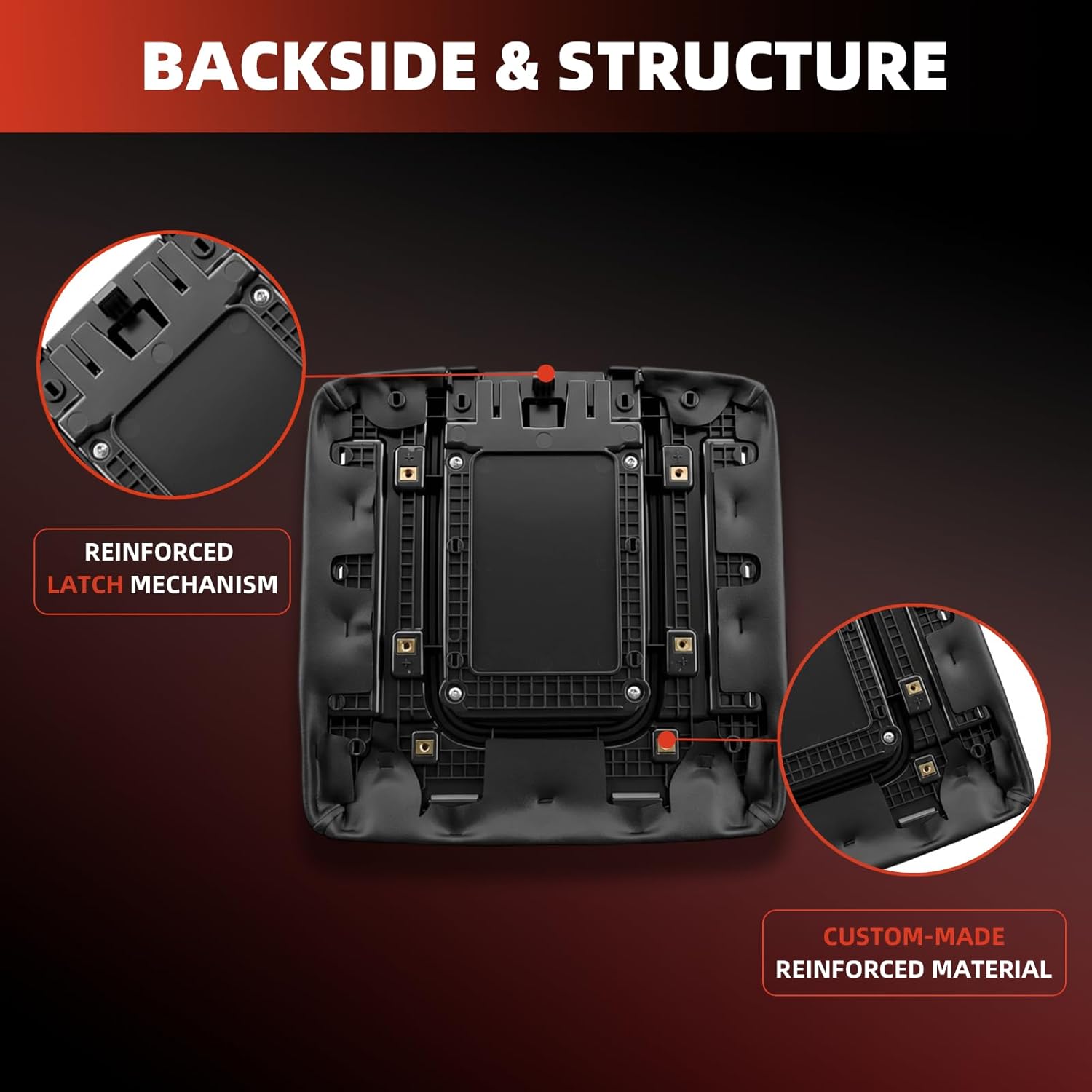 BACKSIDE & STRUCTURE

REINFORCED LATCH MECHANISM

CUSTOM-MADE REINFORCED MATERIAL