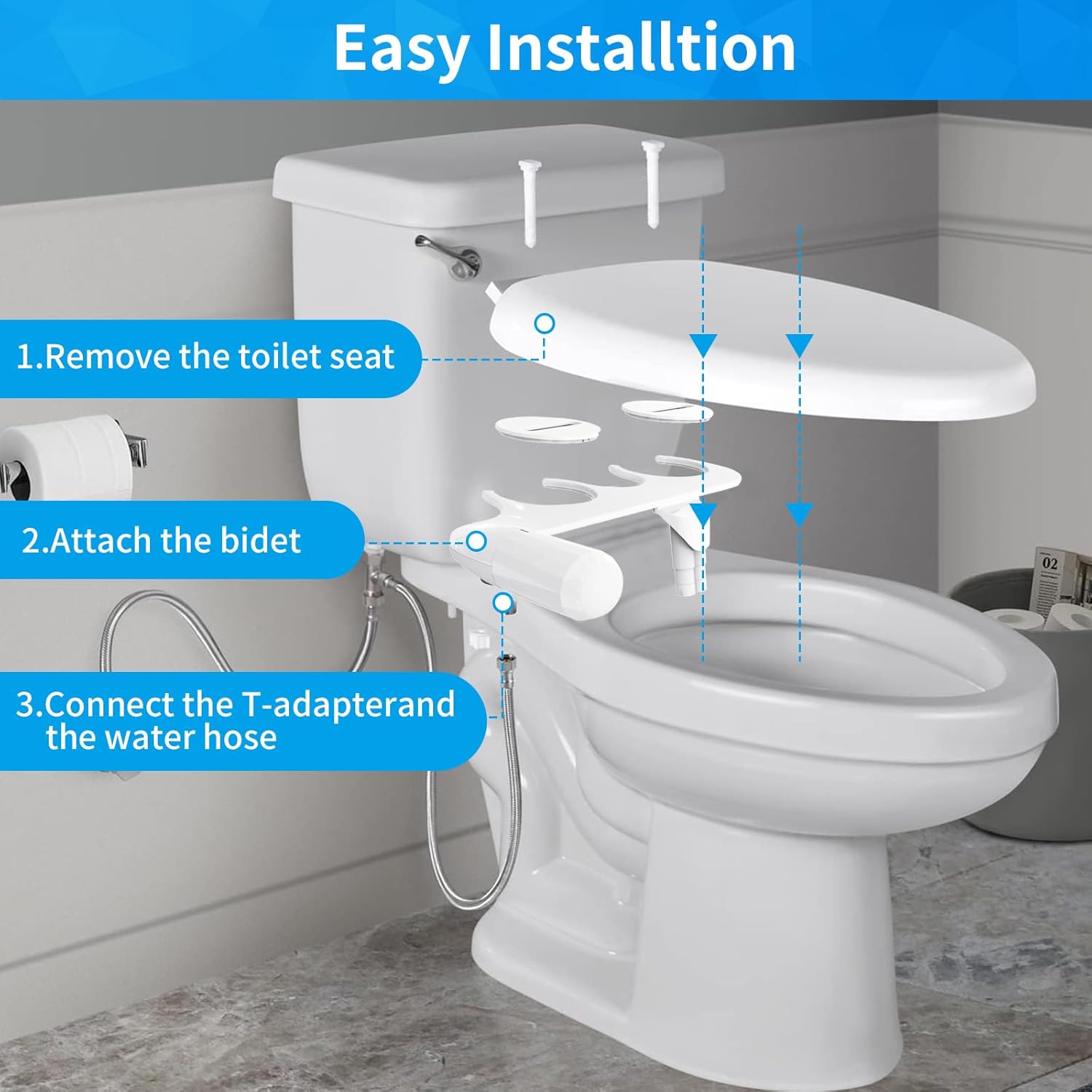 Easy Installtion

1.Remove the toilet seat

2.Attach the bidet

3.Connect the T-adapterand the water hose

02