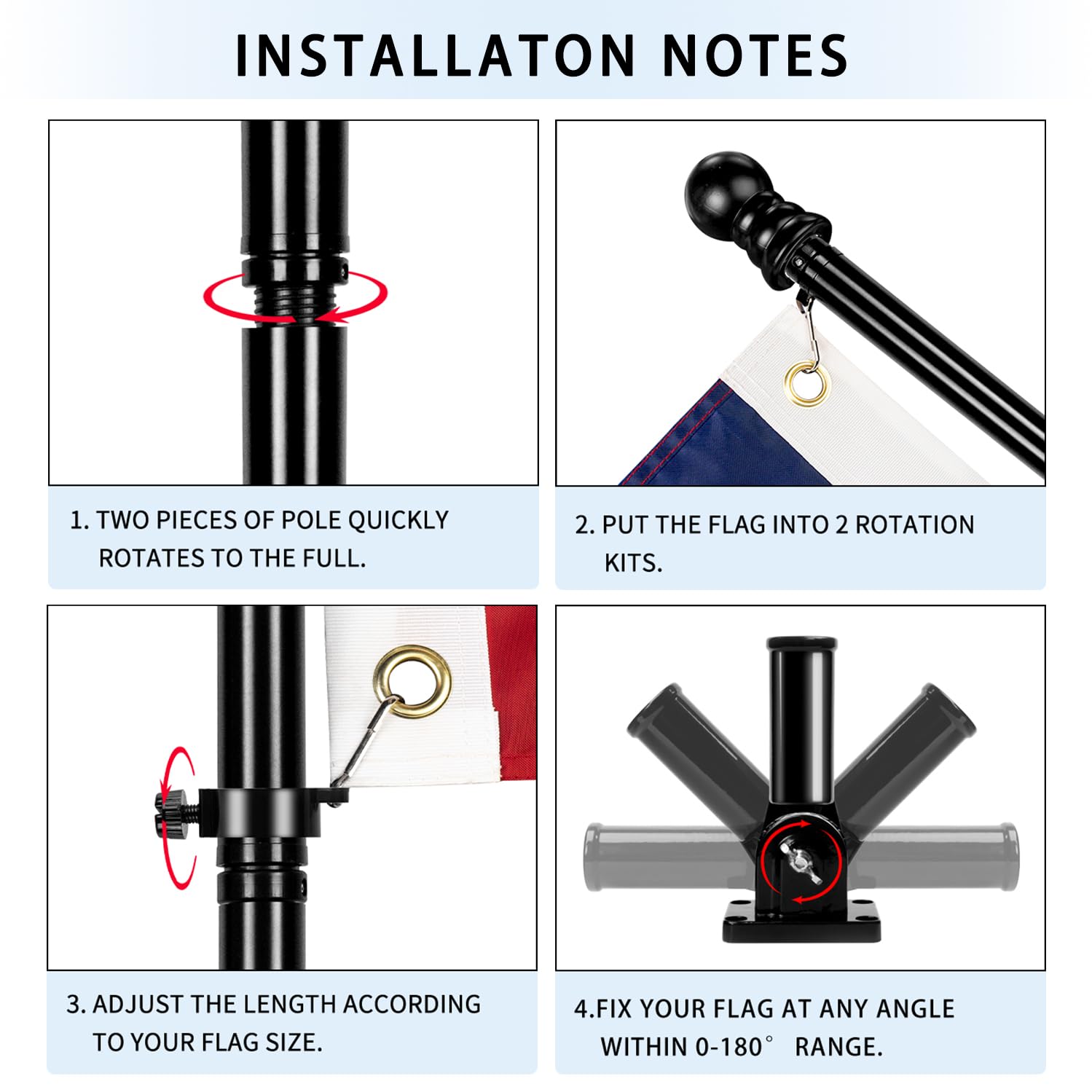 INSTALLATON NOTES

1. TWO PIECES OF POLE QUICKLY ROTATES TO THE FULL.

2. PUT THE FLAG INTO 2 ROTATION KITS.

3. ADJUST THE LENGTH ACCORDING TO YOUR FLAG SIZE.

4.FIX YOUR FLAG AT ANY ANGLE WITHIN 0-180° RANGE.