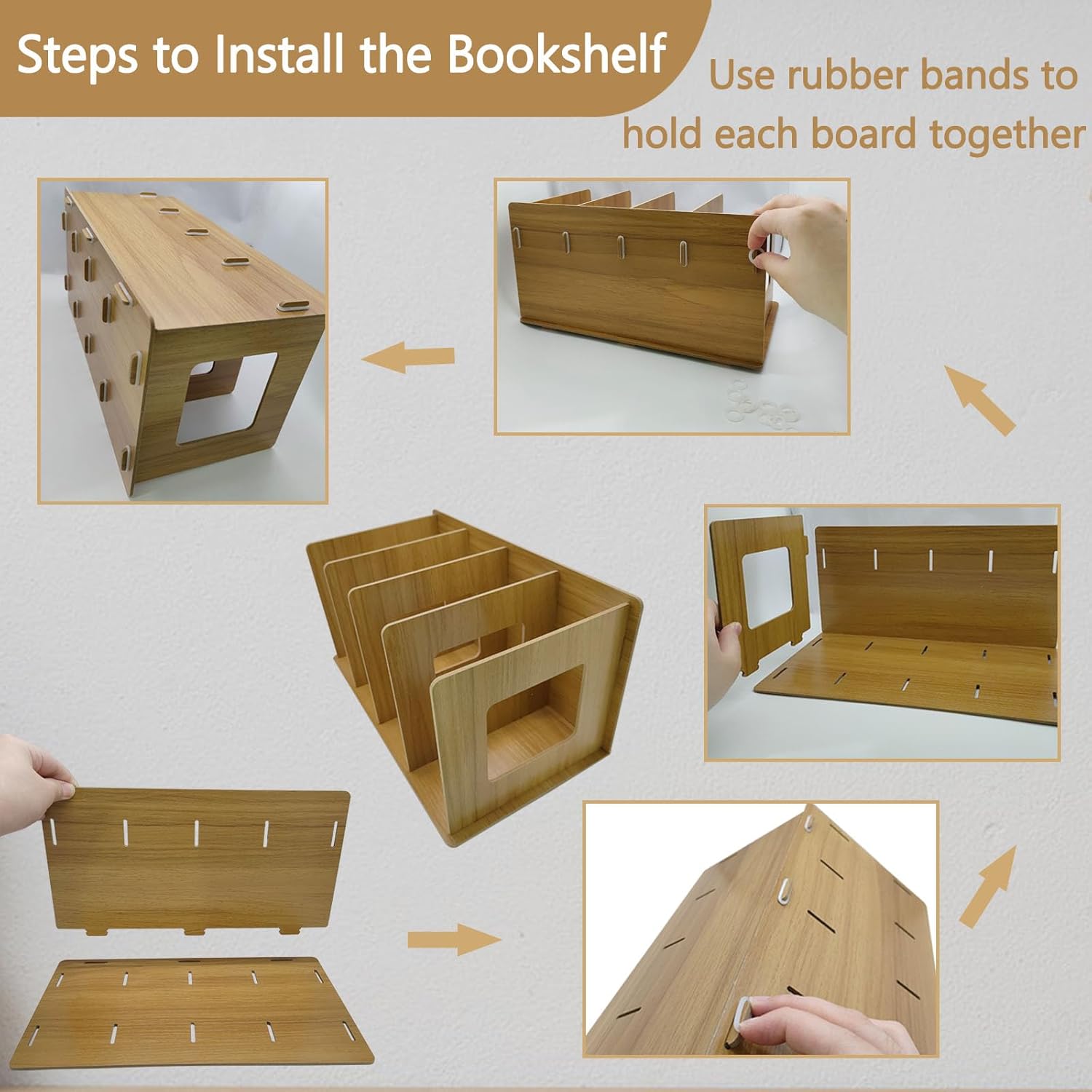 Steps to Install the Bookshelf

Use rubber bands to hold each board together