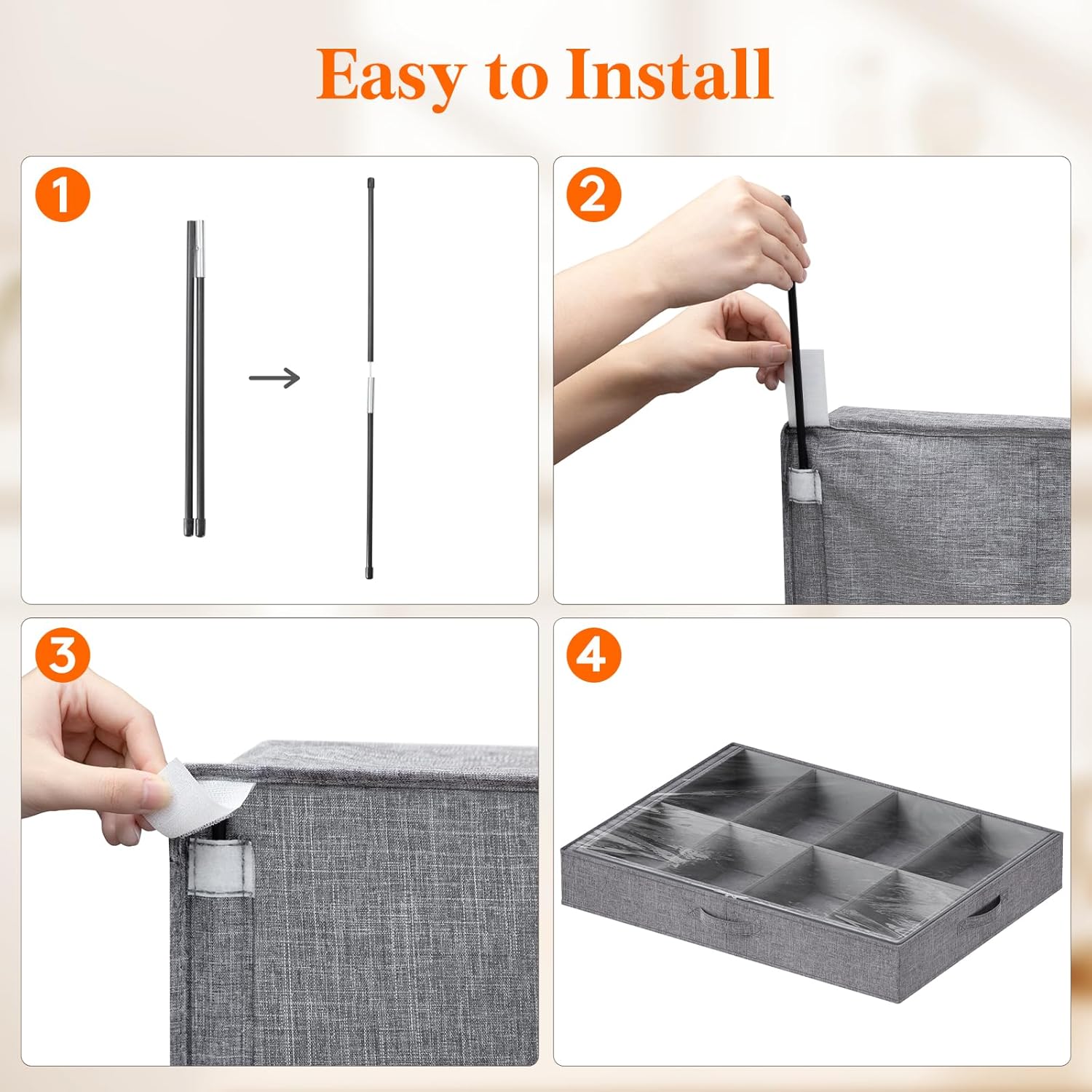 Easy to Install

1

2

3

4