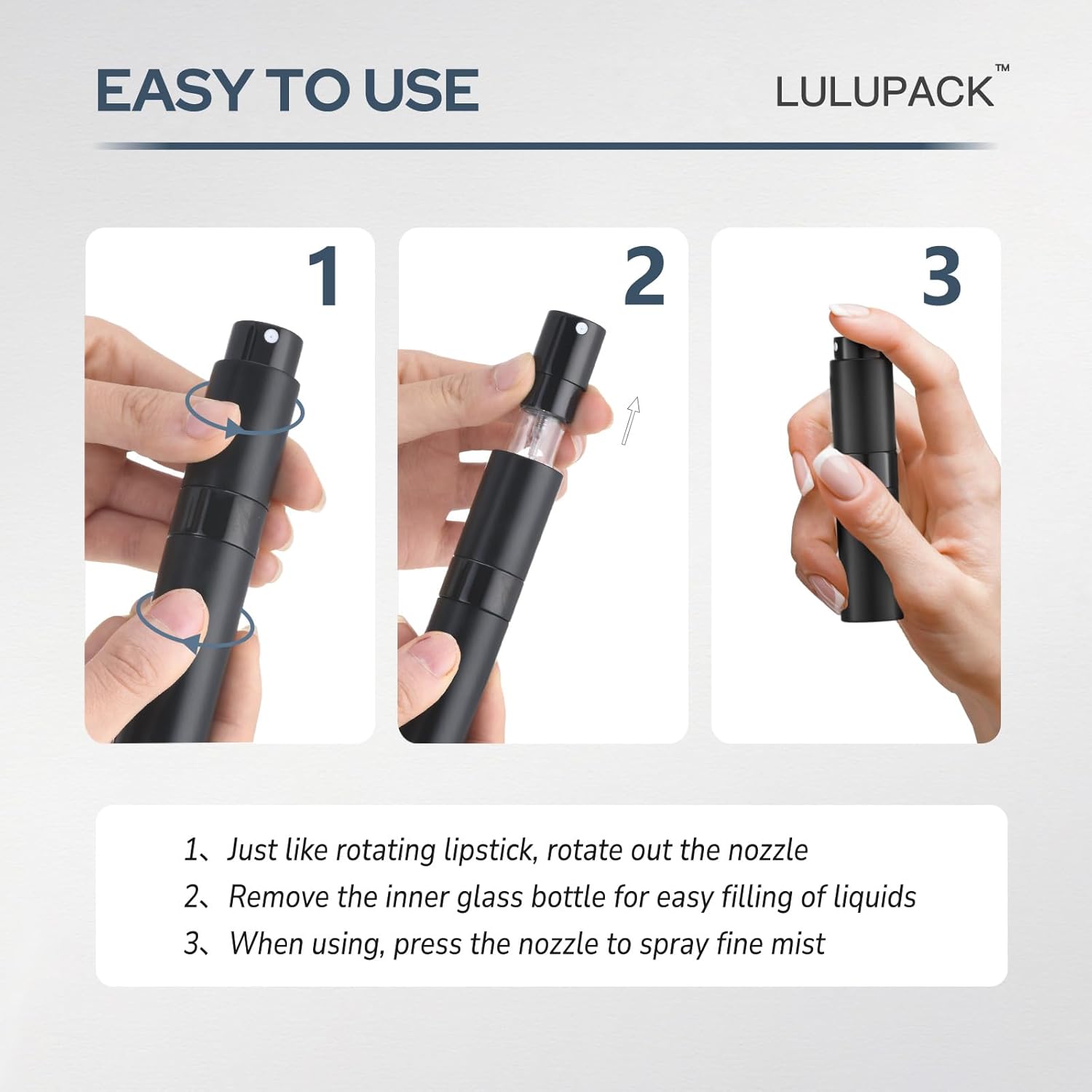 EASY TO USE

LULUPACK™

1

2

3

1、Just like rotating lipstick, rotate out the nozzle
2、Remove the inner glass bottle for easy filling of liquids
3、When using, press the nozzle to spray fine mist