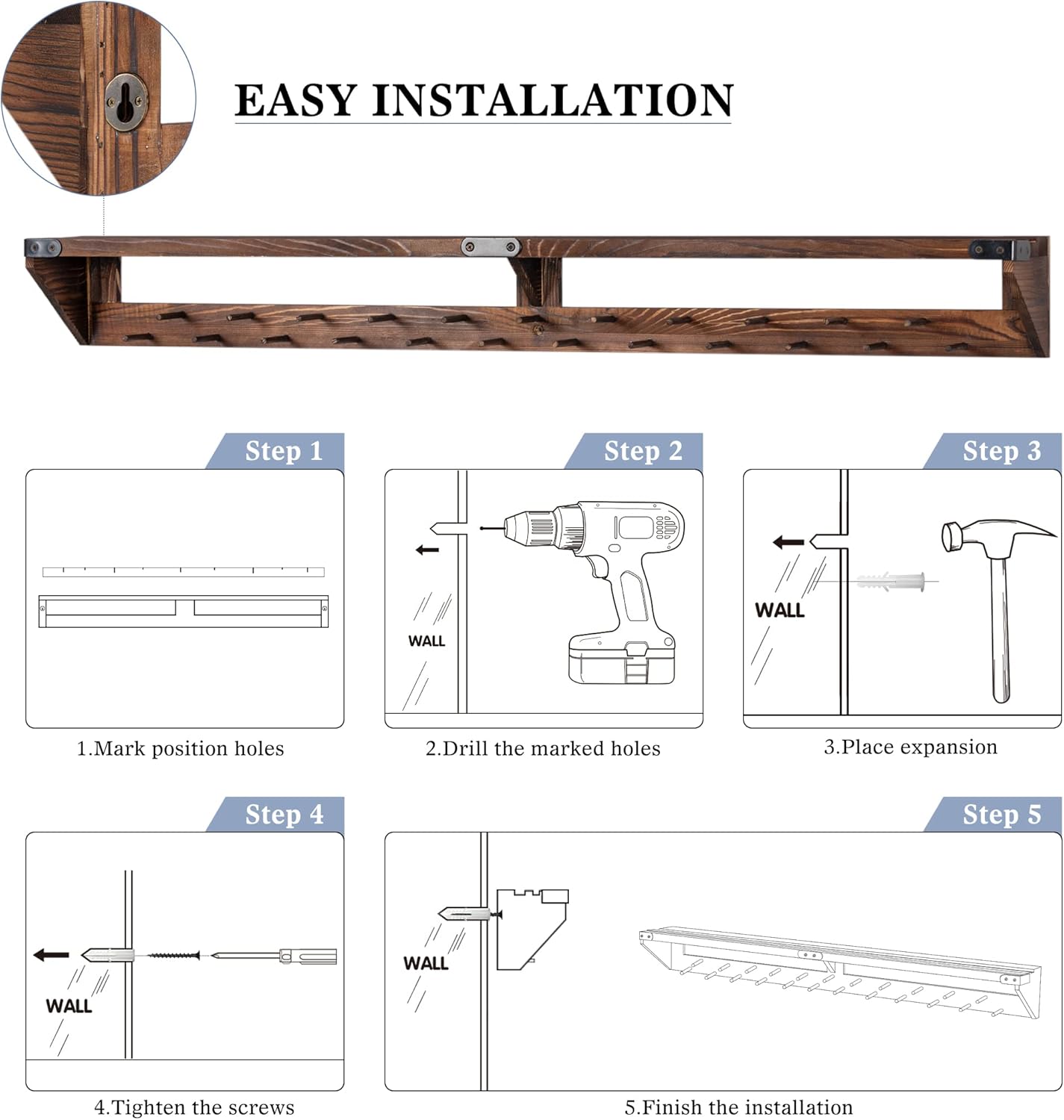 EASY INSTALLATION

Step 1

1.Mark position holes

Step 2

WALL

2.Drill the marked holes

Step 3

WALL

3.Place expansion

Step 4

WALL

4.Tighten the screws

Step 5

WALL

5.Finish the installation