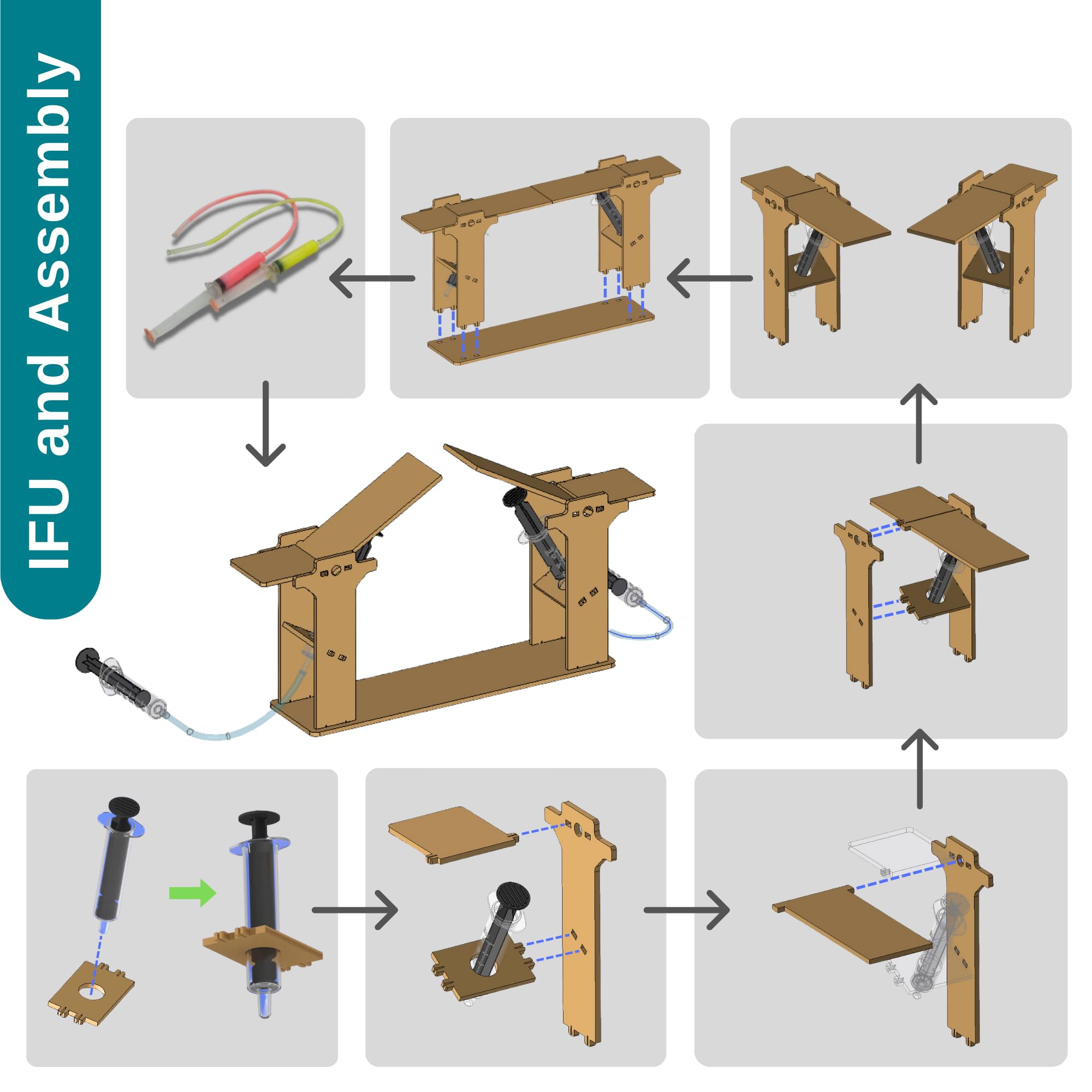 IFU and Assembly