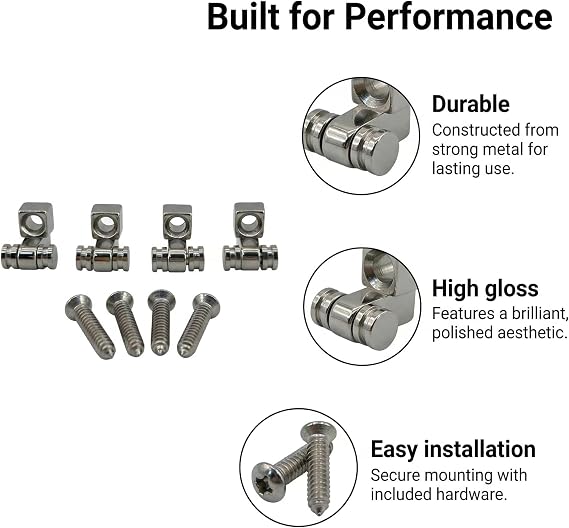 Built for Performance

Durable
Constructed from strong metal for lasting use.

High gloss
Features a brilliant, polished aesthetic.

Easy installation
Secure mounting with included hardware.