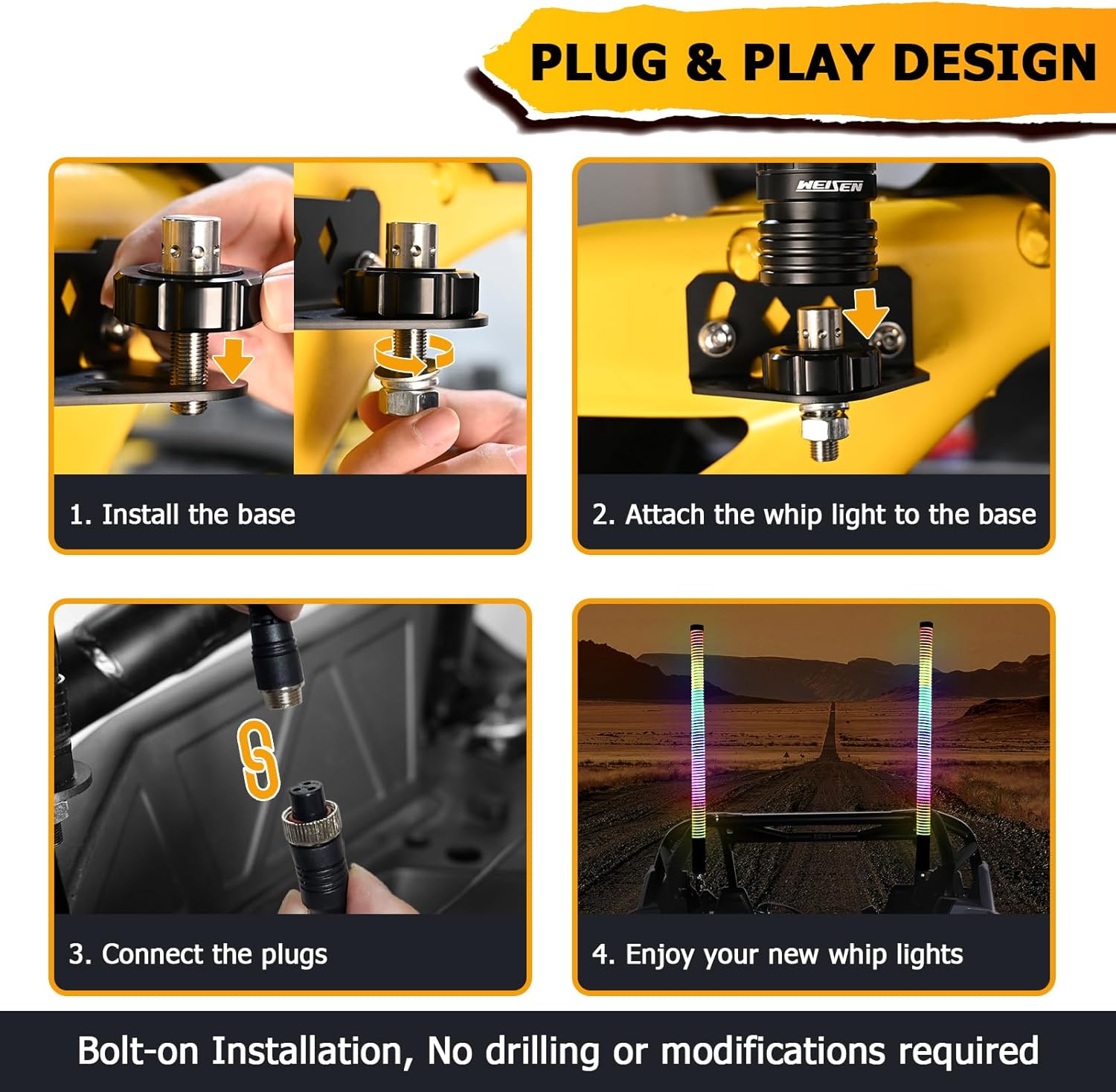 PLUG & PLAY DESIGN

WEISEN

1. Install the base

2. Attach the whip light to the base

3. Connect the plugs

4. Enjoy your new whip lights

Bolt-on Installation, No drilling or modifications required