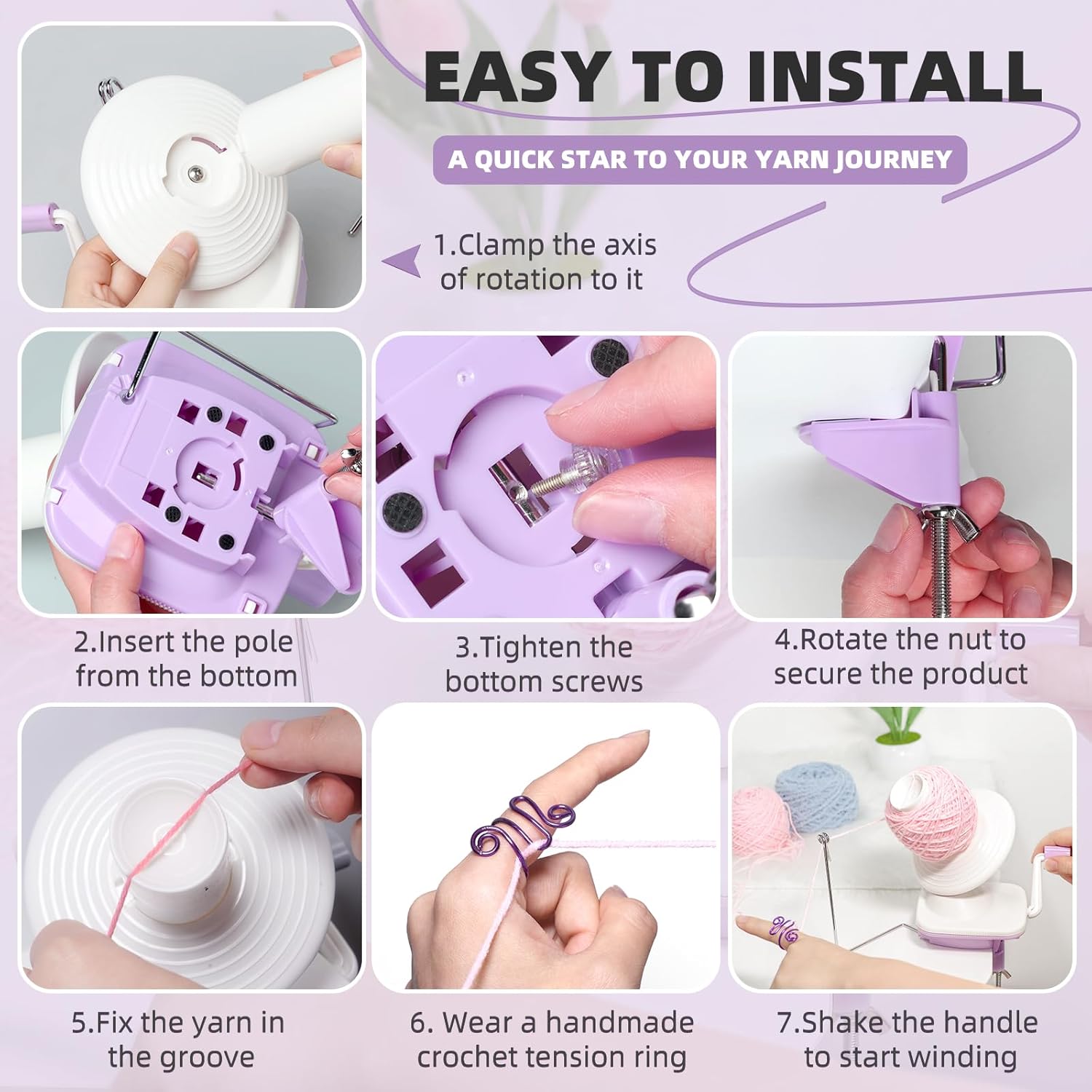 EASY TO INSTALL

A QUICK STAR TO YOUR YARN JOURNEY

1.Clamp the axis of rotation to it

2.Insert the pole from the bottom

3.Tighten the bottom screws

4.Rotate the nut to secure the product

5.Fix the yarn in the groove

6. Wear a handmade crochet tension ring

7.Shake the handle to start winding