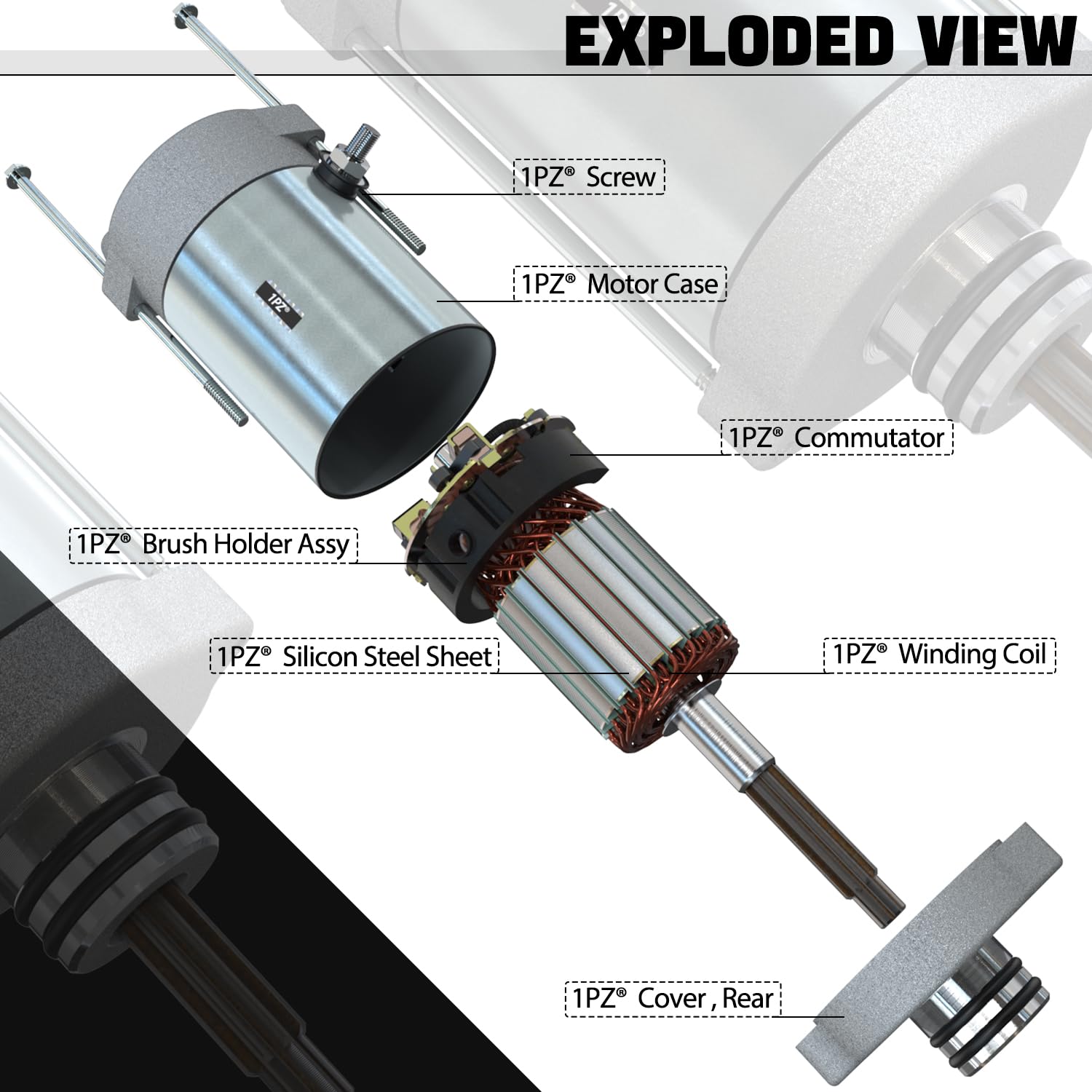 EXPLODED VIEW

1PZ® Screw

1PZ® Motor Case

1PZ®

1PZ® Commutator

1PZ® Brush Holder Assy

1PZ® Silicon Steel Sheet

1PZ® Winding Coil

1PZ® Cover , Rear