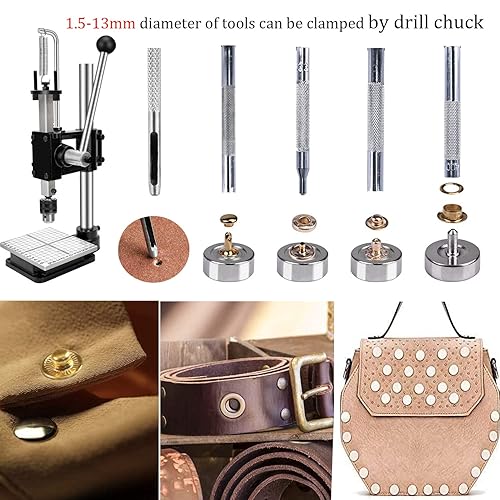 1.5-13mm diameter of tools can be clamped by drill chuck