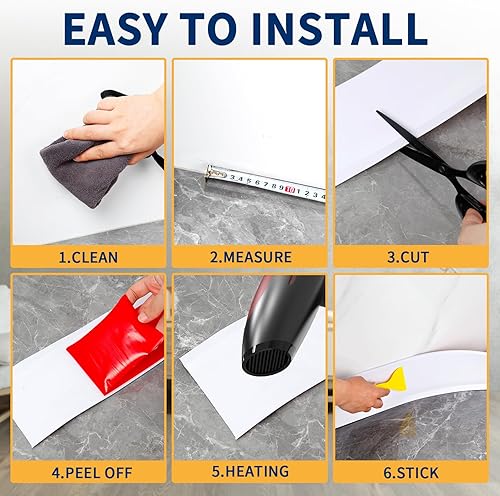 EASY TO INSTALL

3 4 5 6 7 8 9 10 1 2 3 4

1.CLEAN

2.MEASURE

3.CUT

4.PEEL OFF

5.HEATING

6.STICK