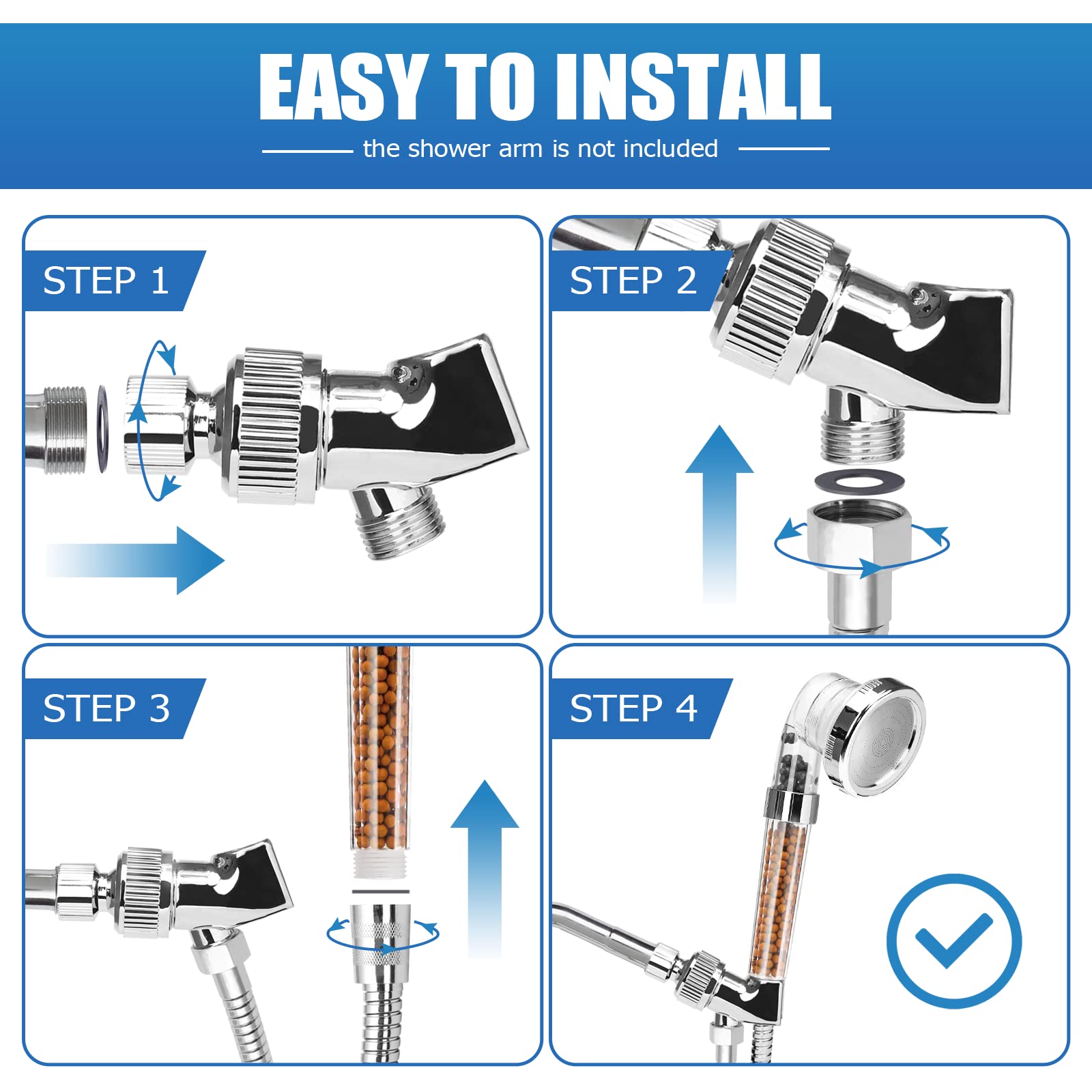 EASY TO INSTALL

the shower arm is not included

STEP 1

STEP 2

STEP 3

STEP 4