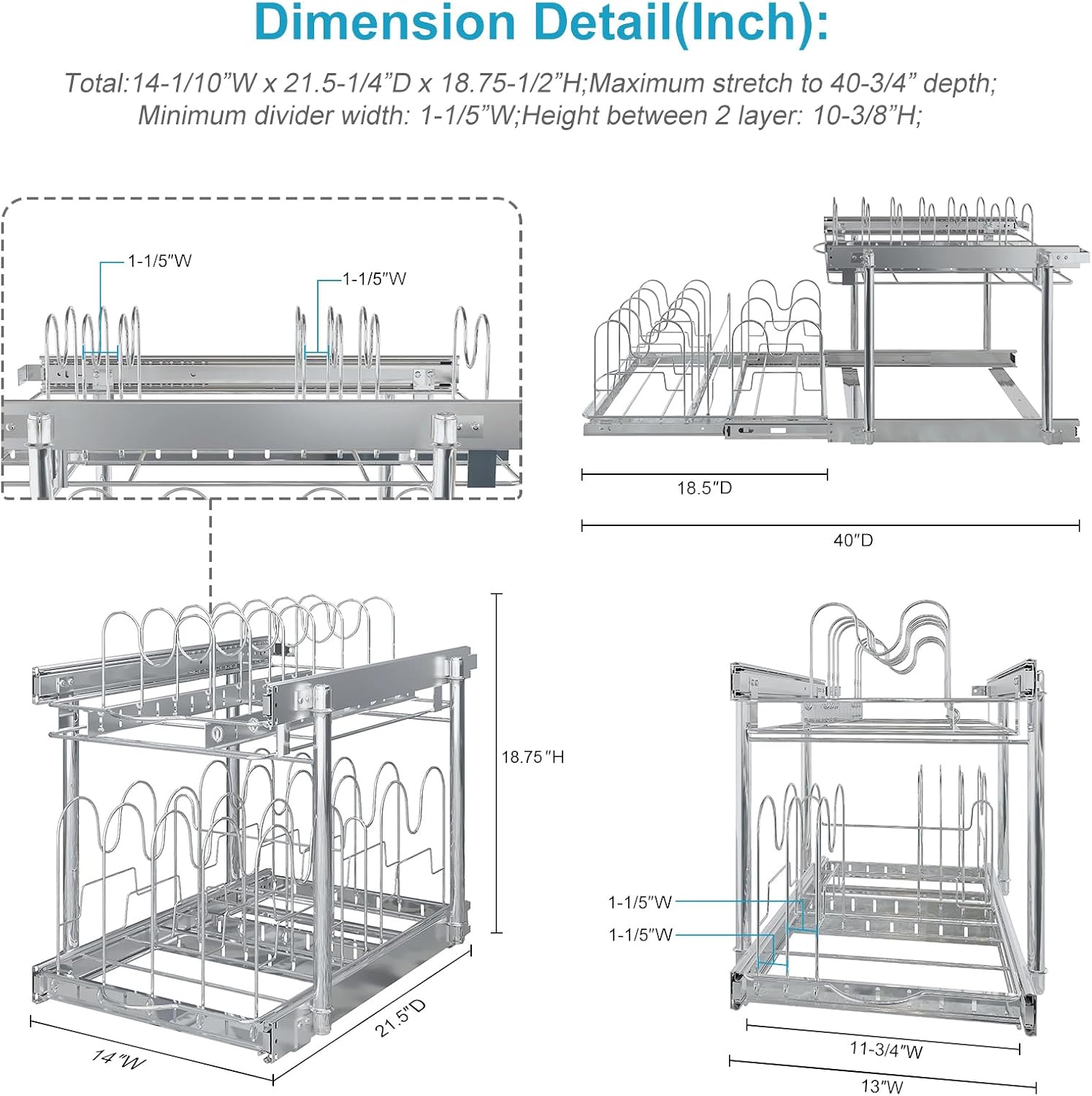 Dimension Detail(Inch):

Total:14-1/10"W x 21.5-1/4"D x 18.75-1/2"H;Maximum stretch to 40-3/4" depth; Minimum divider width: 1-1/5"W;Height between 2 layer: 10-3/8"H;

1-1/5"W

1-1/5"W

18.5"D

40"D

18.75"H

14"W

21.5"D

1-1/5"W

1-1/5"W

11-3/4"W

13"W