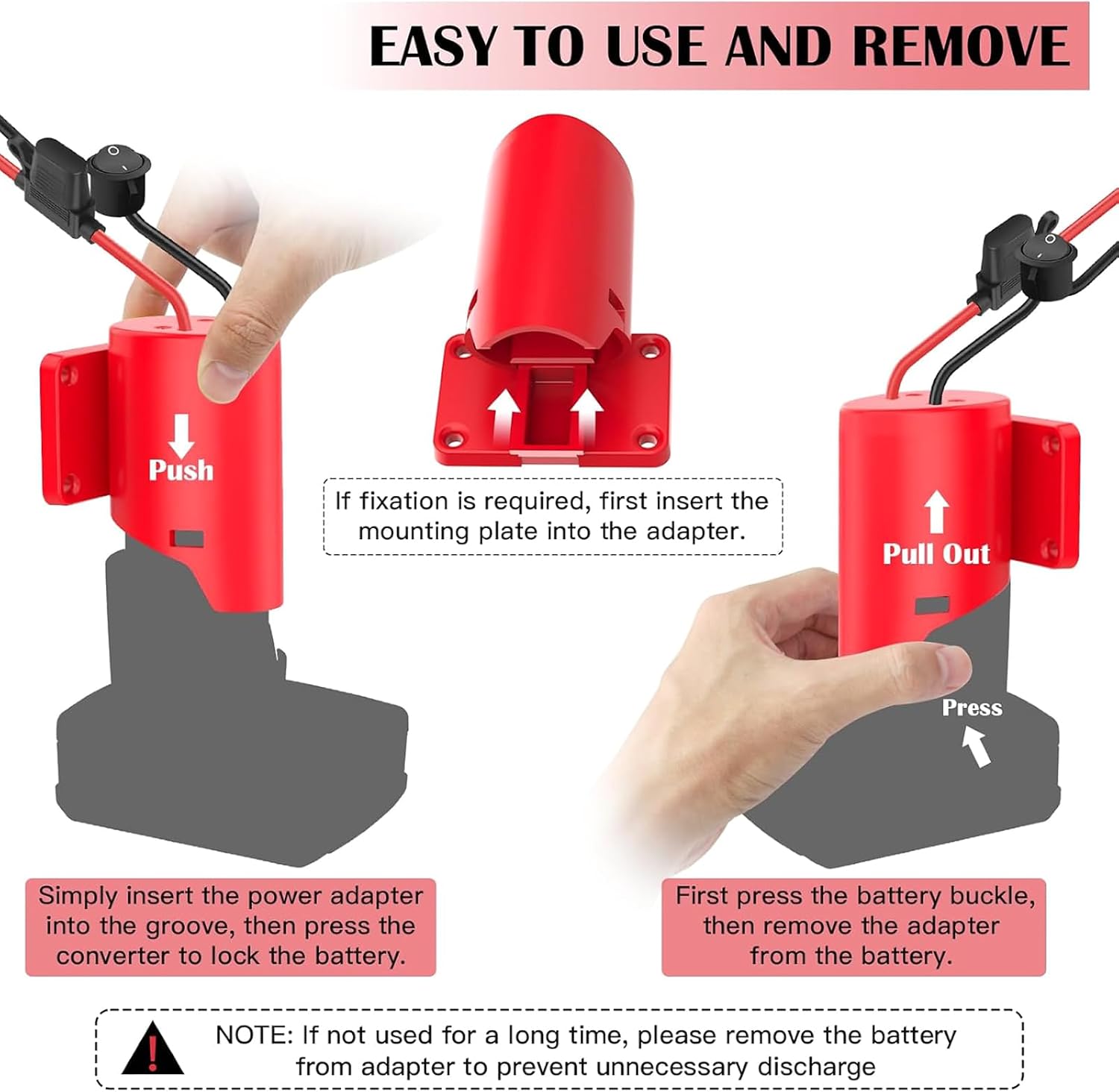 EASY TO USE AND REMOVE

Push

If fixation is required, first insert the mounting plate into the adapter.

Pull Out

Press

Simply insert the power adapter into the groove, then press the converter to lock the battery.

First press the battery buckle, then remove the adapter from the battery.

NOTE: If not used for a long time, please remove the battery from adapter to prevent unnecessary discharge