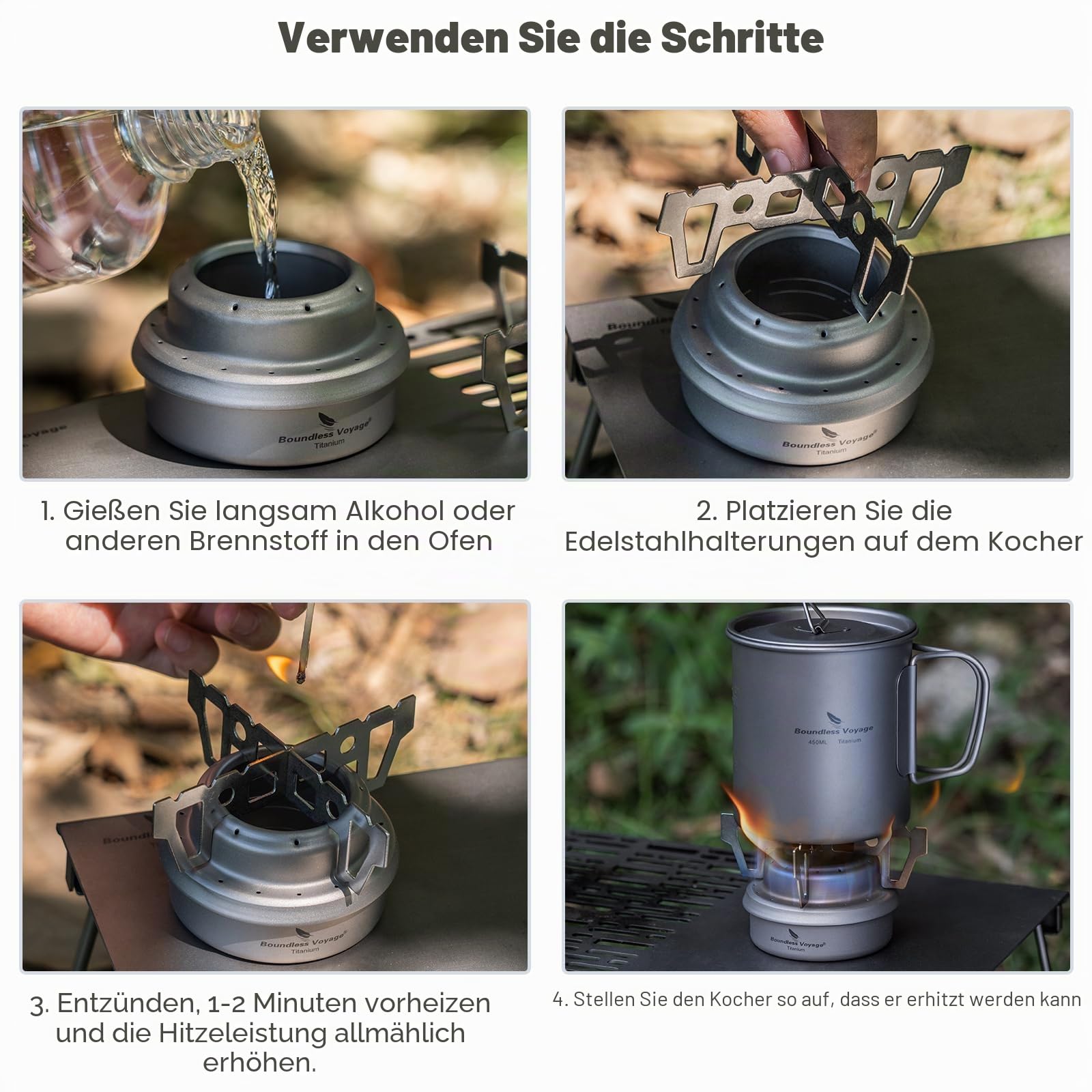 Verwenden Sie die Schritte

Boundless Voyage
Titanium

1. Gießen Sie langsam Alkohol oder anderen Brennstoff in den Ofen

Boundless Voyage
Titanium

2. Platzieren Sie die Edelstahlhalterungen auf dem Kocher

Boundless Voyage
Titanium

3. Entzünden, 1-2 Minuten vorheizen und die Hitzeleistung allmählich erhöhen.

Boundless Voyage
450ML Titanium

Boundless Voyage
Titanium

4. Stellen Sie den Kocher so auf, dass er erhitzt werden kann