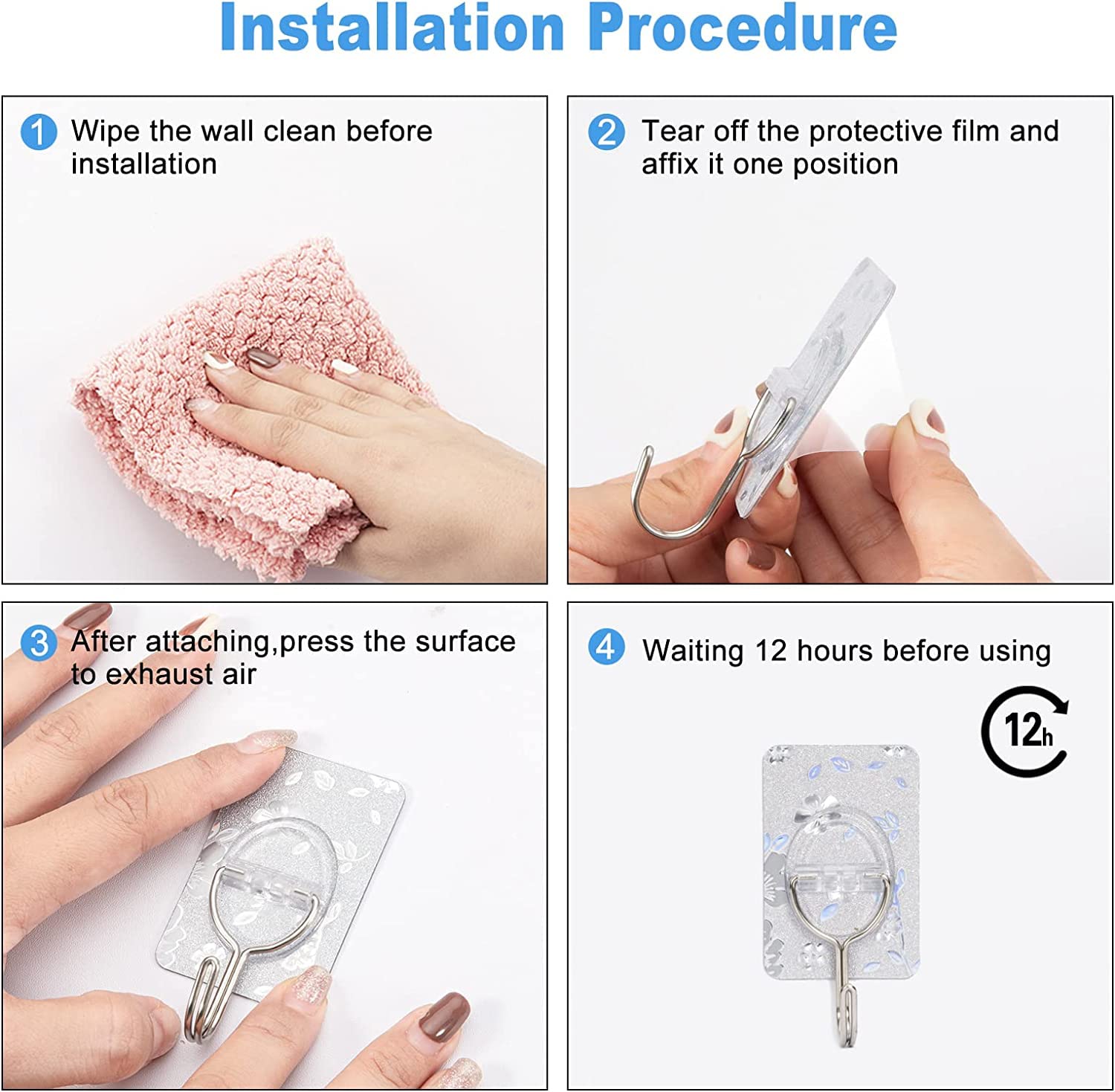 Installation Procedure

1 Wipe the wall clean before installation

2 Tear off the protective film and affix it one position

3 After attaching,press the surface to exhaust air

4 Waiting 12 hours before using

12h