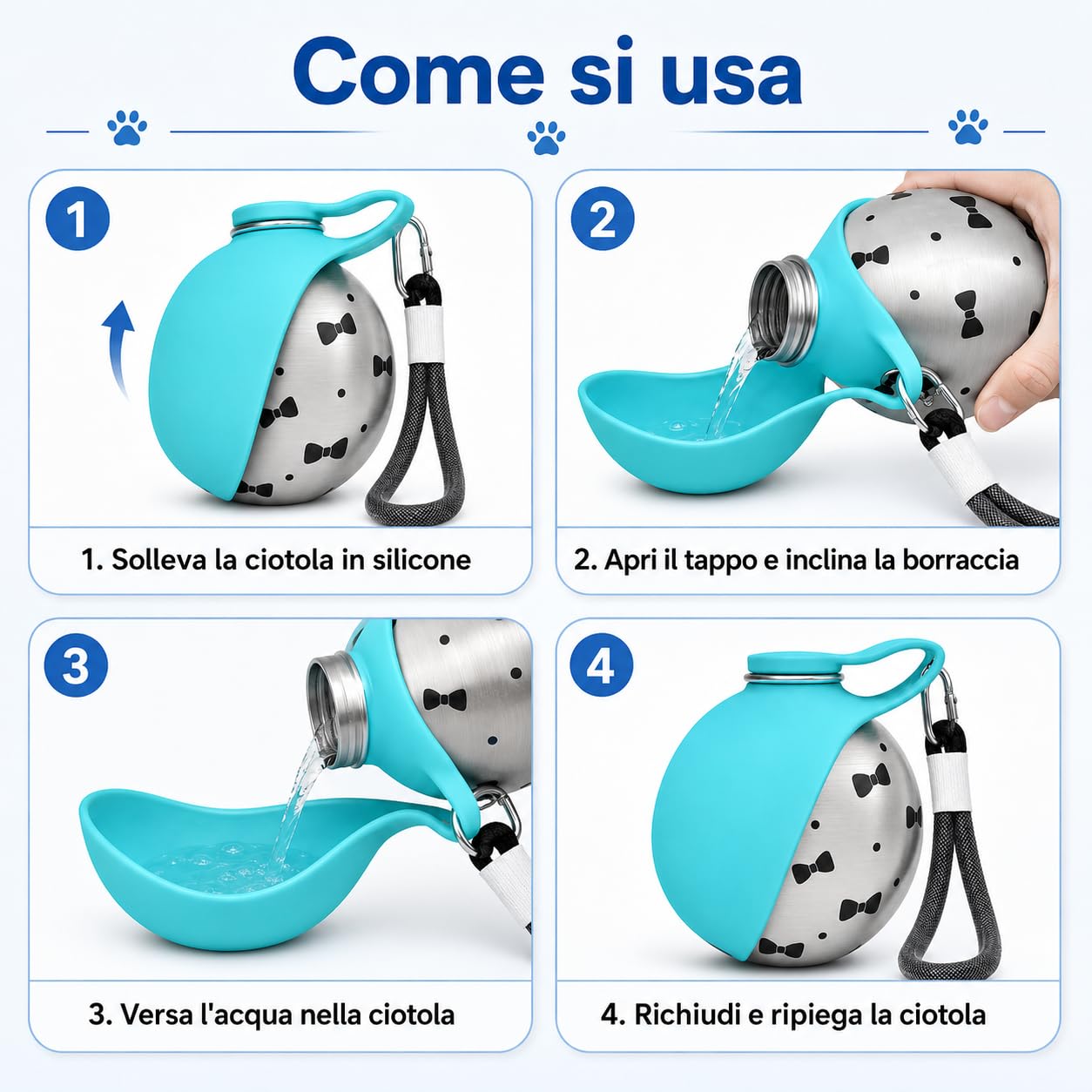 Come si usa

1

1. Solleva la ciotola in silicone

2

2. Apri il tappo e inclina la borraccia

3

3. Versa l'acqua nella ciotola

4

4. Richiudi e ripiega la ciotola