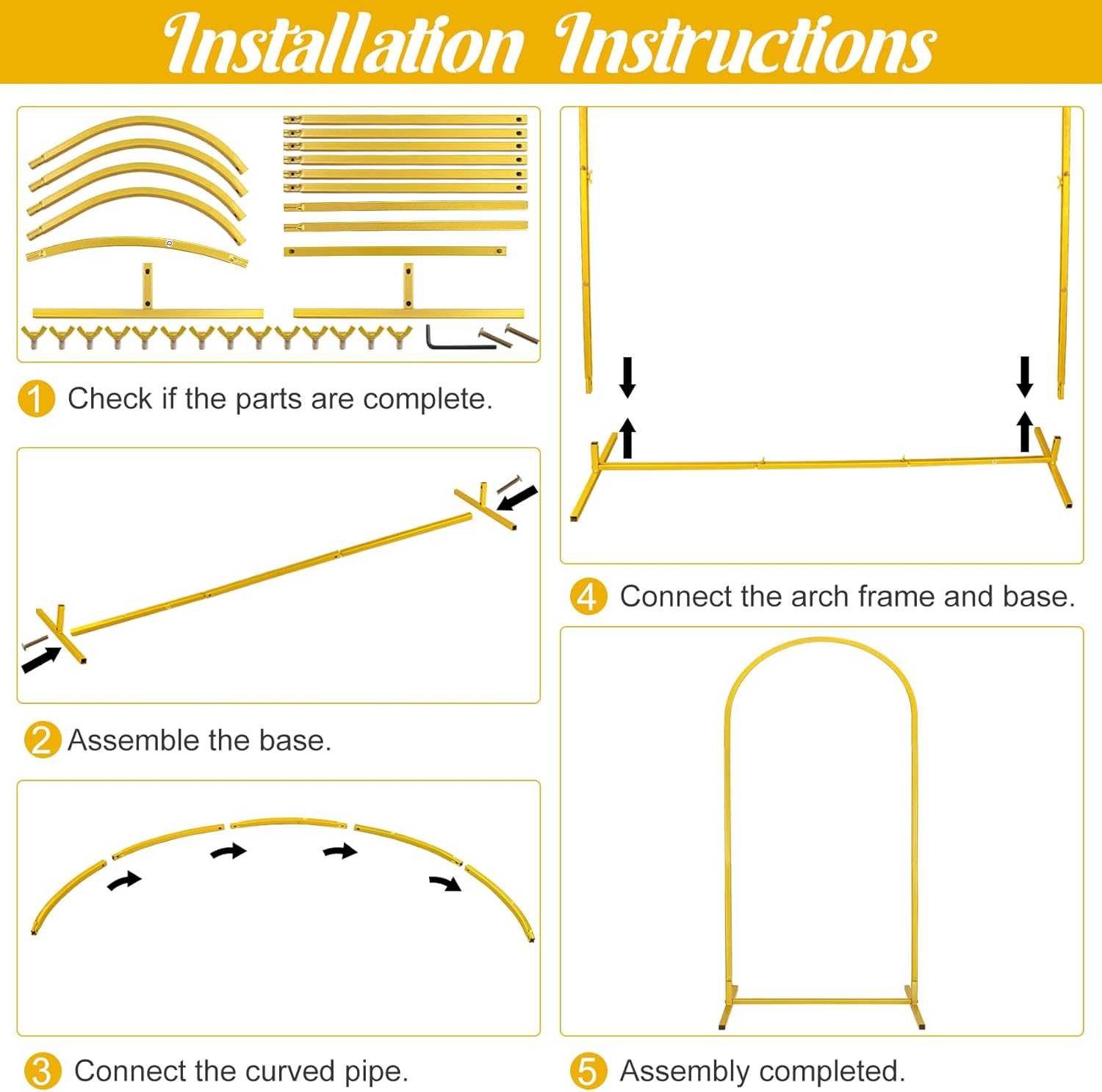 Installation Instructions

1 Check if the parts are complete.

2 Assemble the base.

3 Connect the curved pipe.

4 Connect the arch frame and base.

5 Assembly completed.