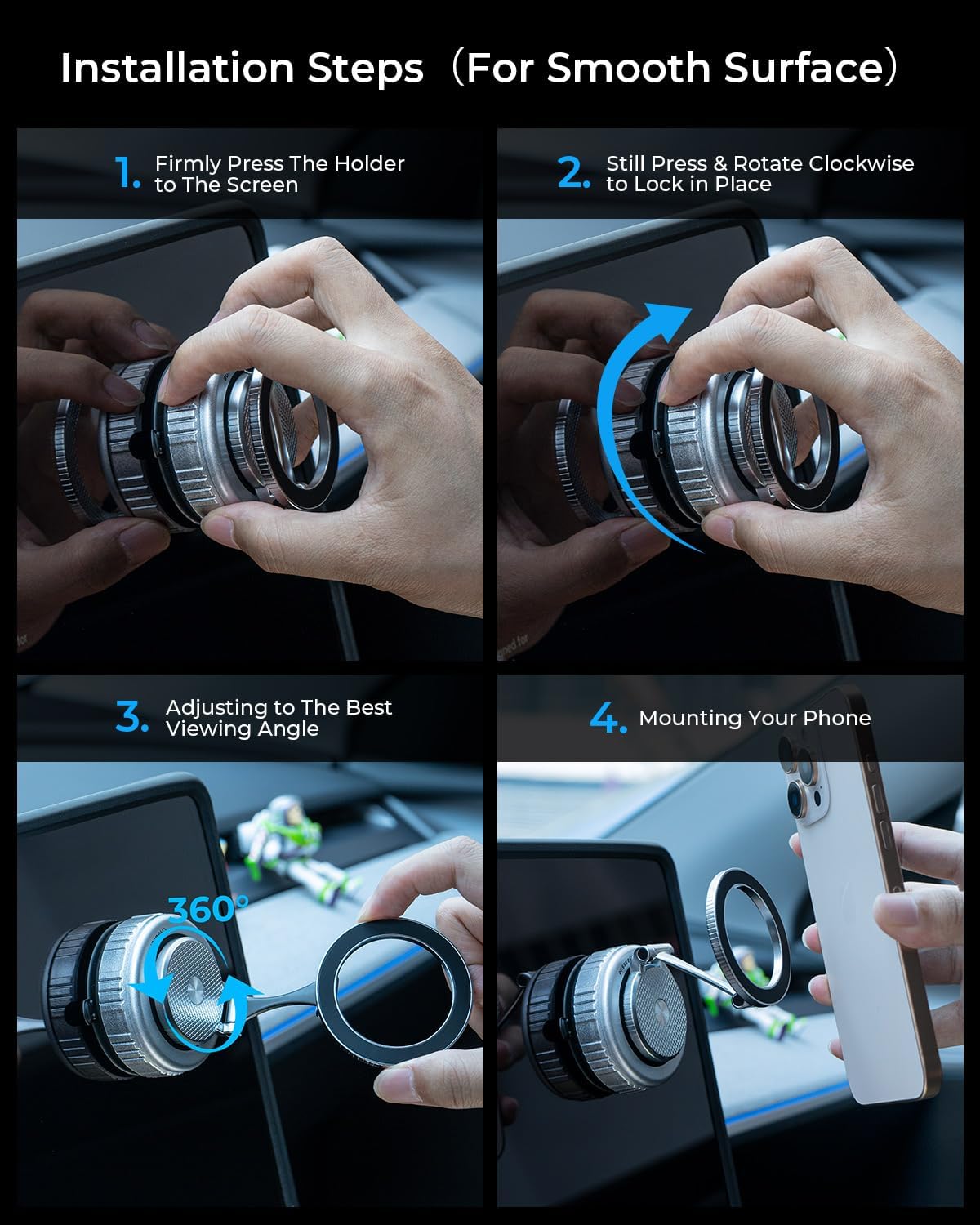 Installation Steps（For Smooth Surface）

1. Firmly Press The Holder to The Screen

2. Still Press & Rotate Clockwise to Lock in Place

3. Adjusting to The Best Viewing Angle

360°

4. Mounting Your Phone