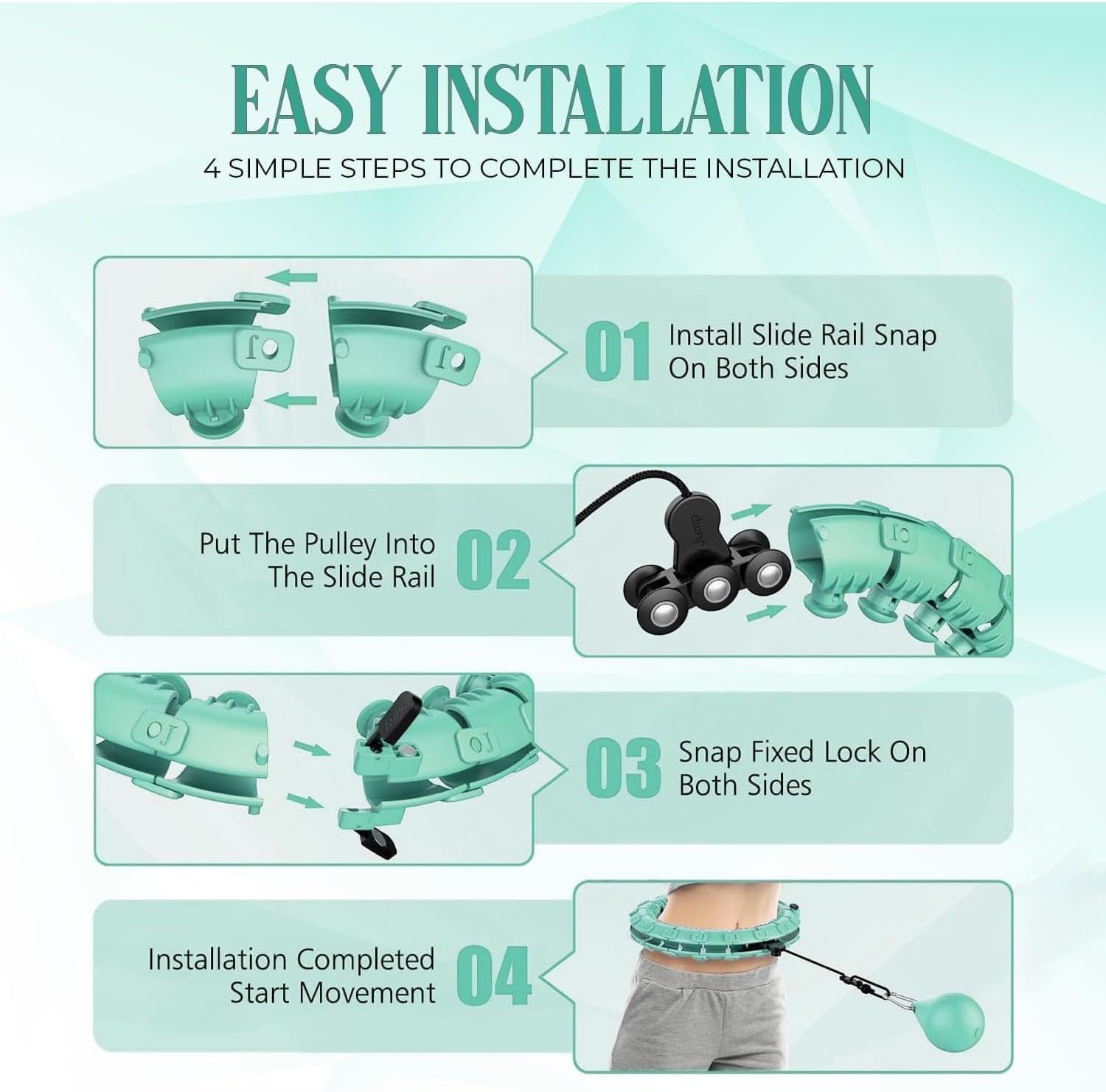 EASY INSTALLATION

4 SIMPLE STEPS TO COMPLETE THE INSTALLATION

01 Install Slide Rail Snap On Both Sides

Put The Pulley Into The Slide Rail 02

03 Snap Fixed Lock On Both Sides

Installation Completed Start Movement 04