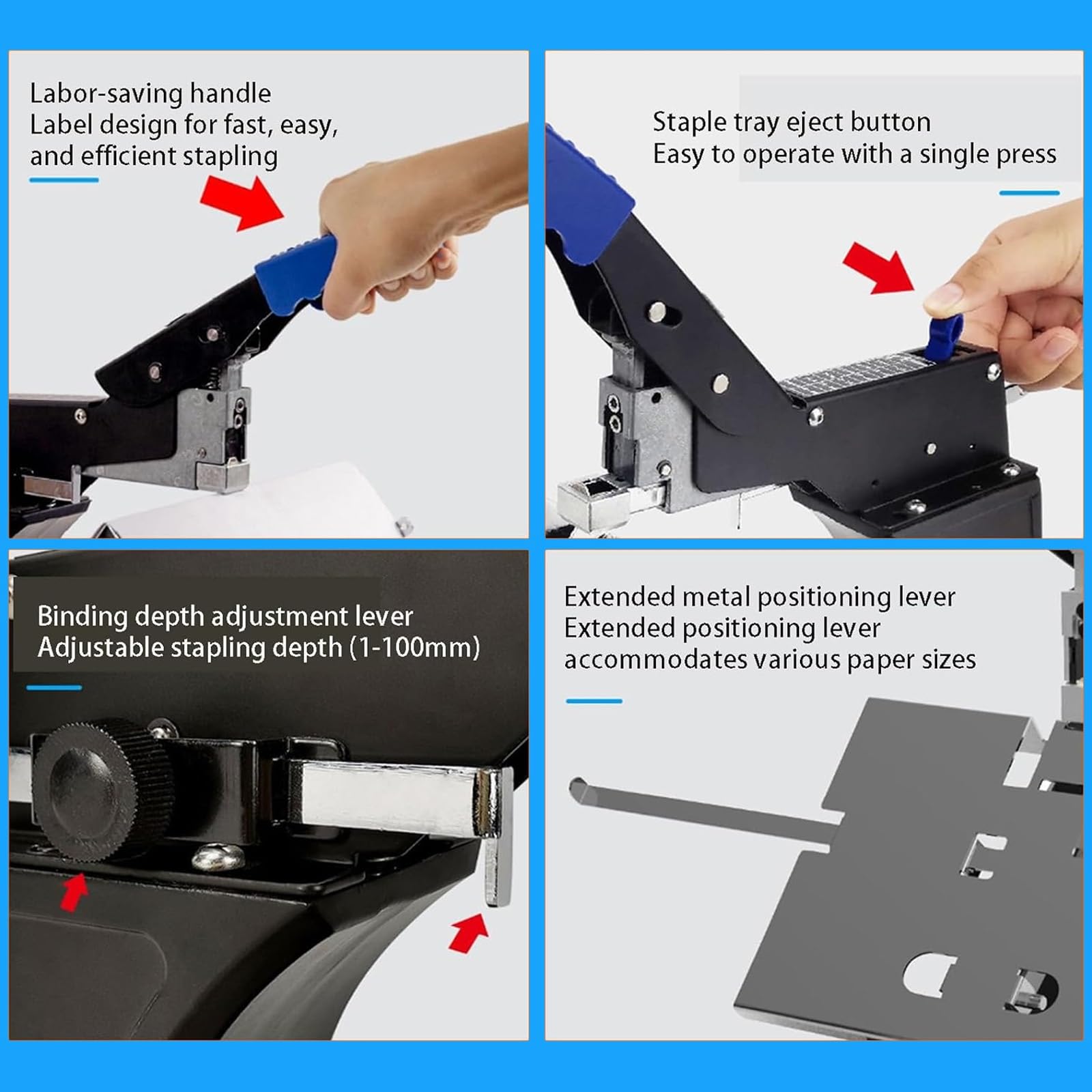 Labor-saving handle
Label design for fast, easy, and efficient stapling

Staple tray eject button
Easy to operate with a single press

Binding depth adjustment lever
Adjustable stapling depth (1-100mm)

Extended metal positioning lever
Extended positioning lever accommodates various paper sizes