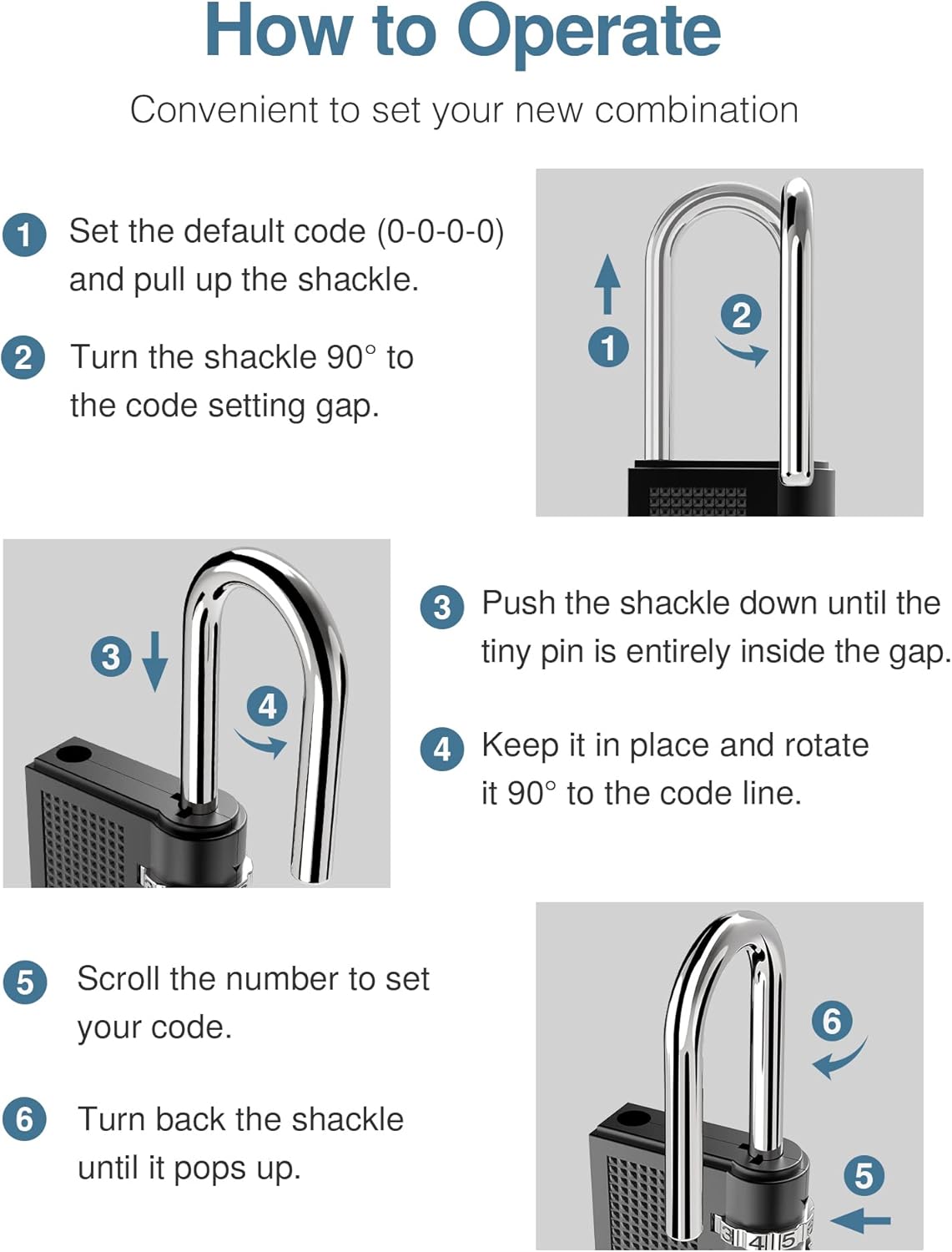 How to Operate

Convenient to set your new combination

1 Set the default code (0-0-0-0) and pull up the shackle.

2 Turn the shackle 90° to the code setting gap.

1

2

3

4

3 Push the shackle down until the tiny pin is entirely inside the gap.

4 Keep it in place and rotate it 90° to the code line.

5 Scroll the number to set your code.

6 Turn back the shackle until it pops up.

6

5

3 4 5