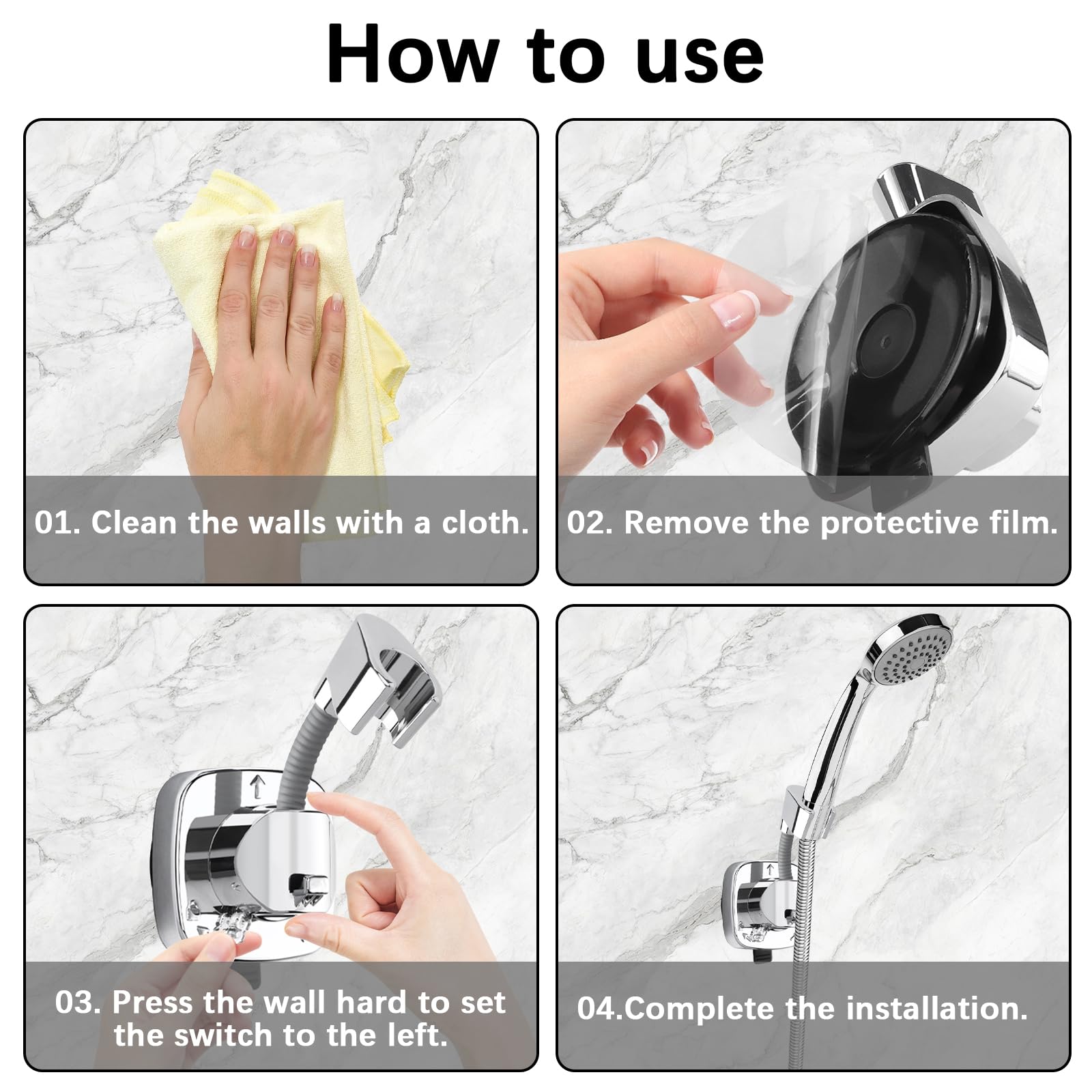 How to use

01. Clean the walls with a cloth.

02. Remove the protective film.

03. Press the wall hard to set the switch to the left.

04.Complete the installation.