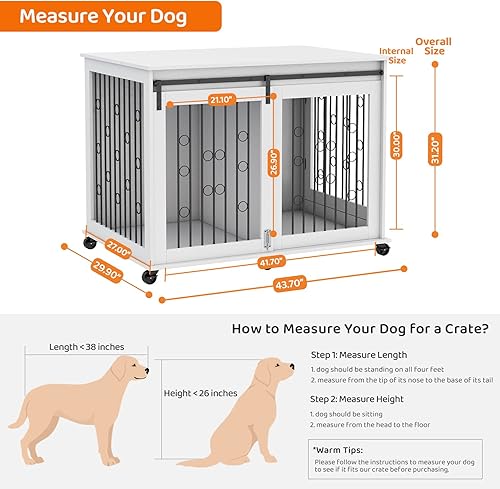 Measure Your Dog

Internal Size

Overall Size

21.10"

26.90"

30.00"

31.20"

27.00"

29.90"

41.70"

43.70"

How to Measure Your Dog for a Crate?

Length < 38 inches

Height < 26 inches

Step 1: Measure Length

1. dog should be standing on all four feet
2. measure from the tip of its nose to the base of its tail

Step 2: Measure Height

1. dog should be sitting
2. measure from the head to the floor

*Warm Tips:
Please follow the instructions to measure your dog to see if it fits our crate before purchasing.