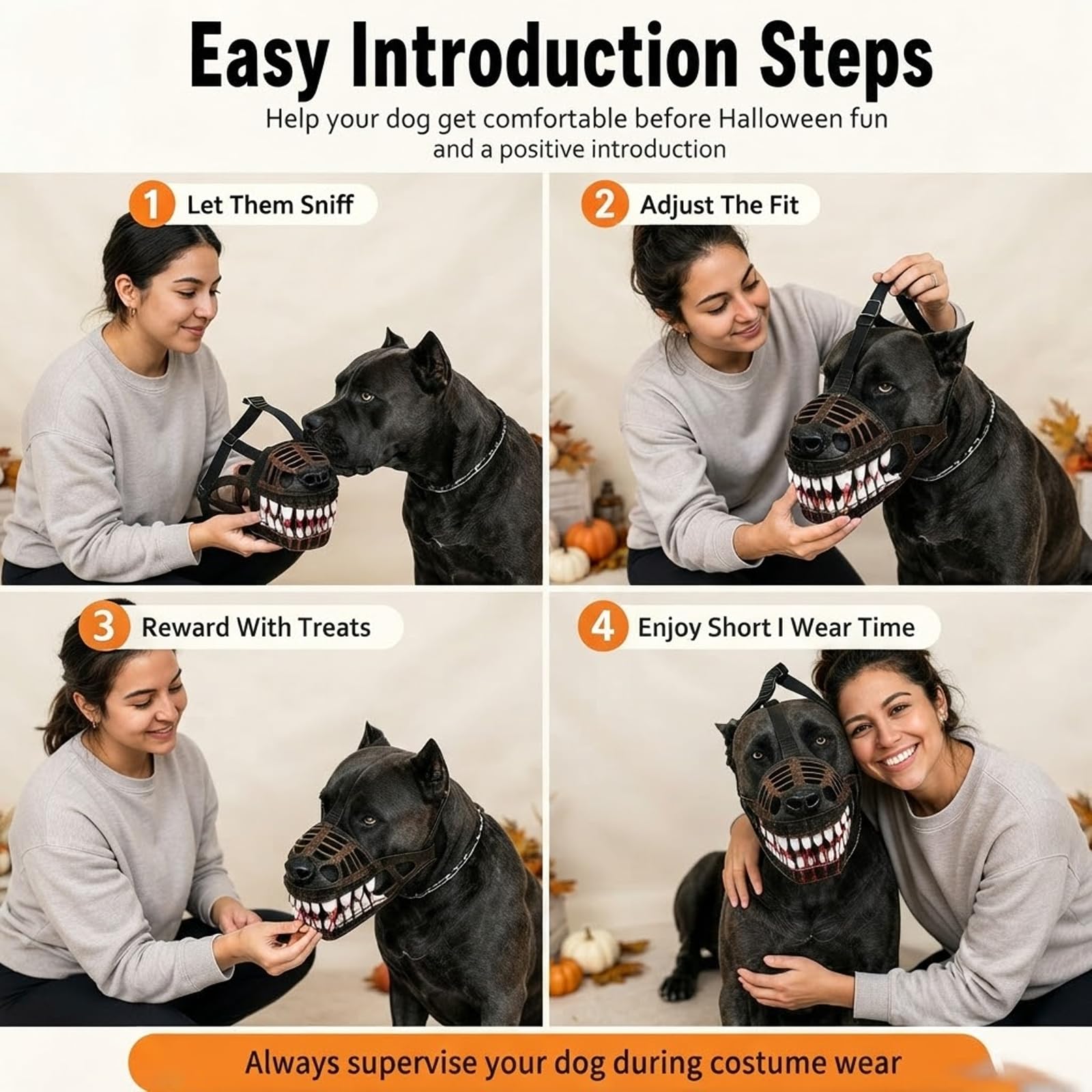 Easy Introduction Steps

Help your dog get comfortable before Halloween fun and a positive introduction

1 Let Them Sniff

2 Adjust The Fit

3 Reward With Treats

4 Enjoy Short I Wear Time

Always supervise your dog during costume wear